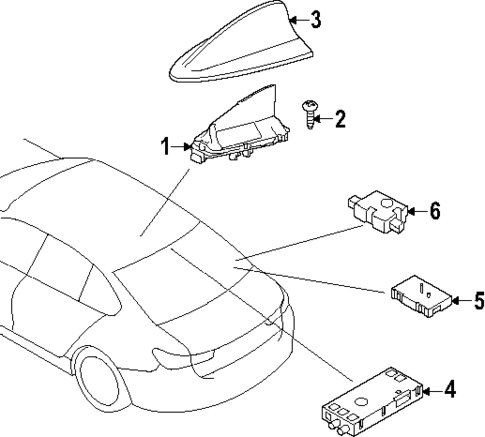 3
2
1
6
5
4