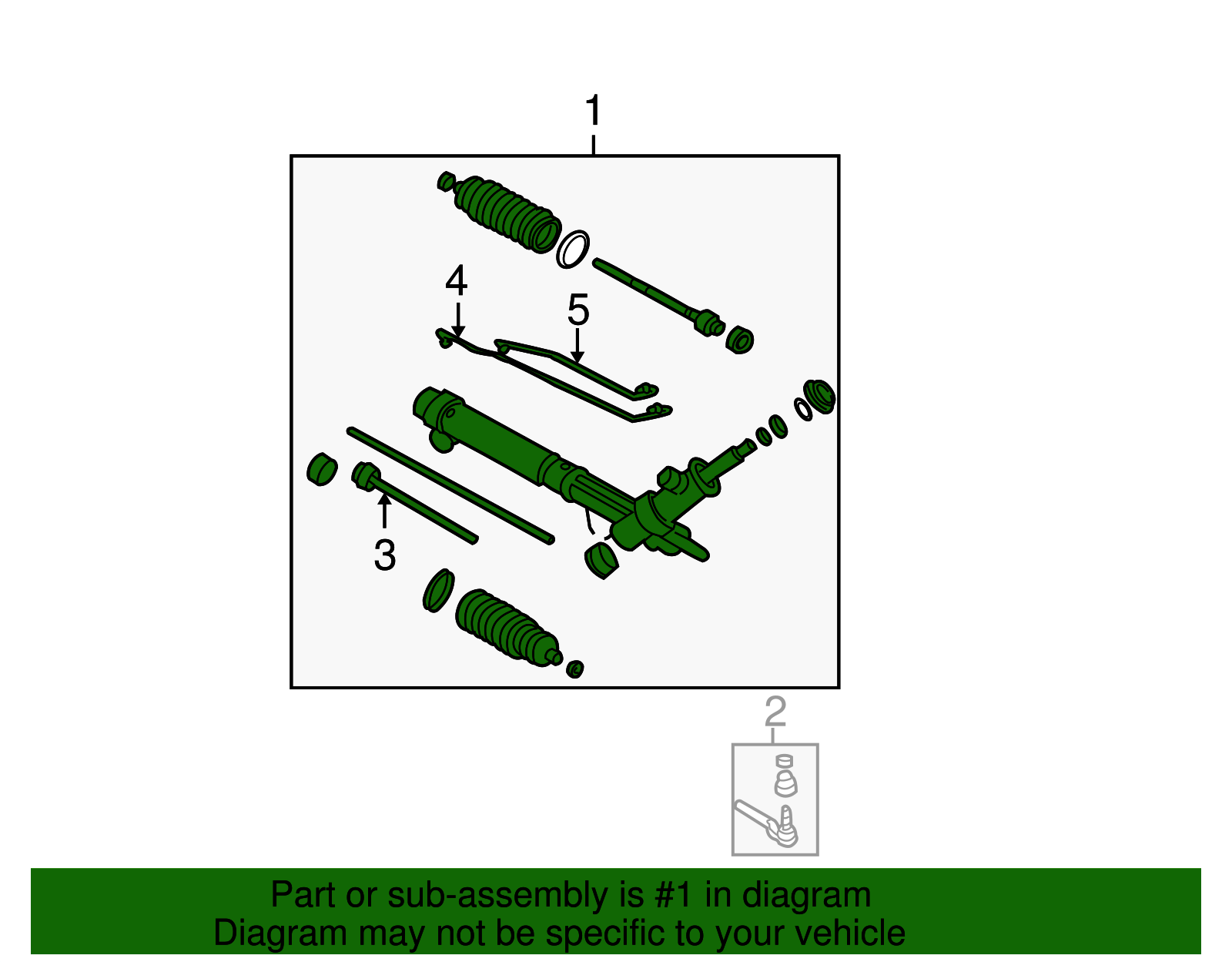 1

4

5

3

2

Part or sub-assembly is #1 in diagram
Diagram may not be specific to your vehicle