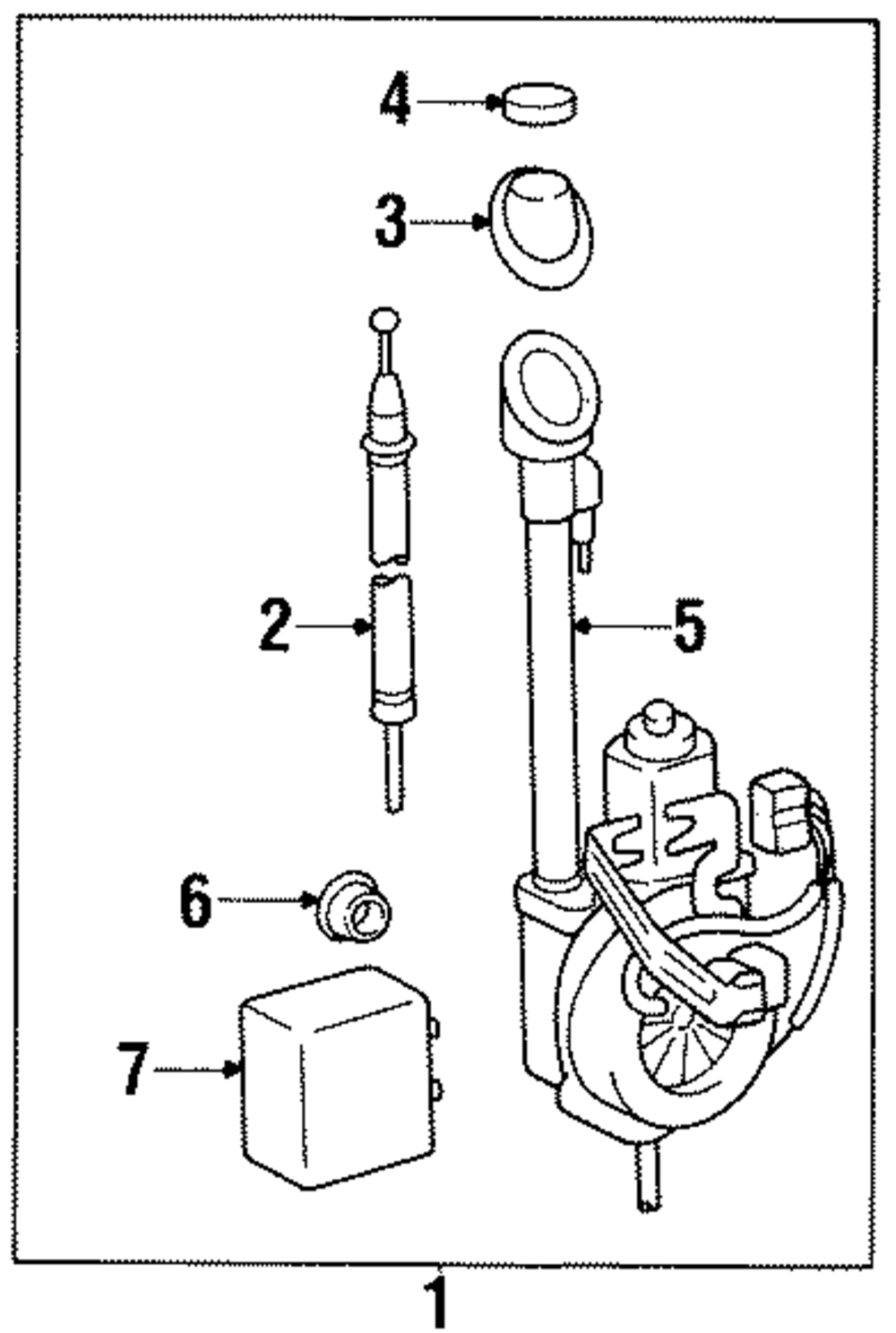 4
3
2
5
6
7
1