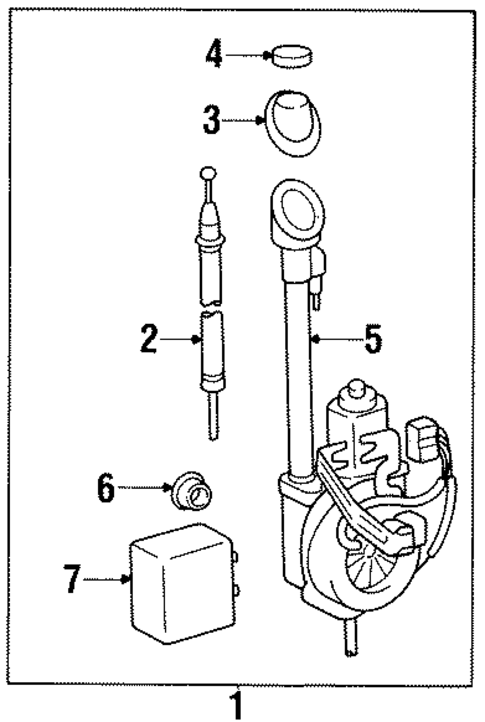 4
3
2
5
6
7
1