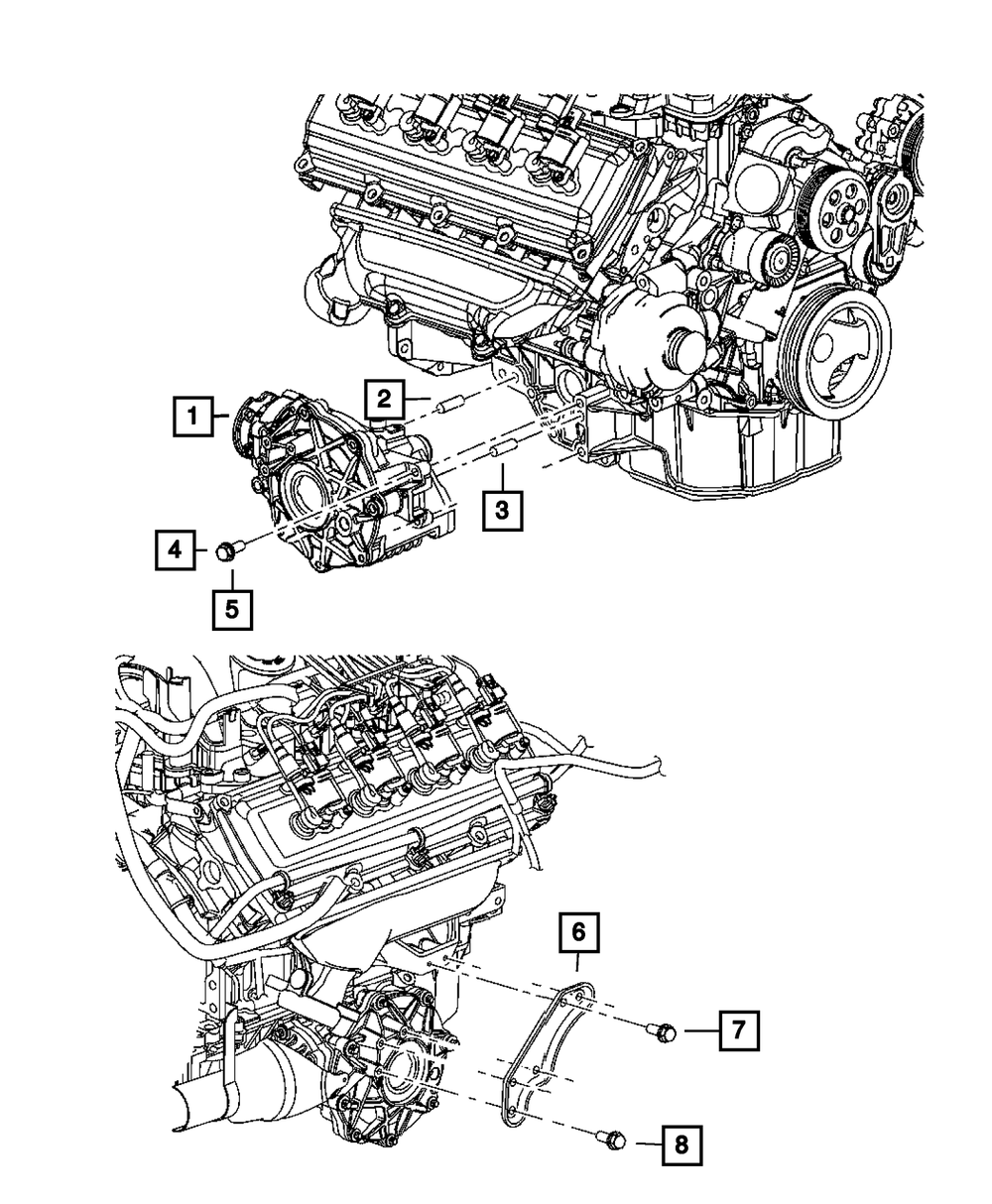 1
2
3
4
5
6
7
8