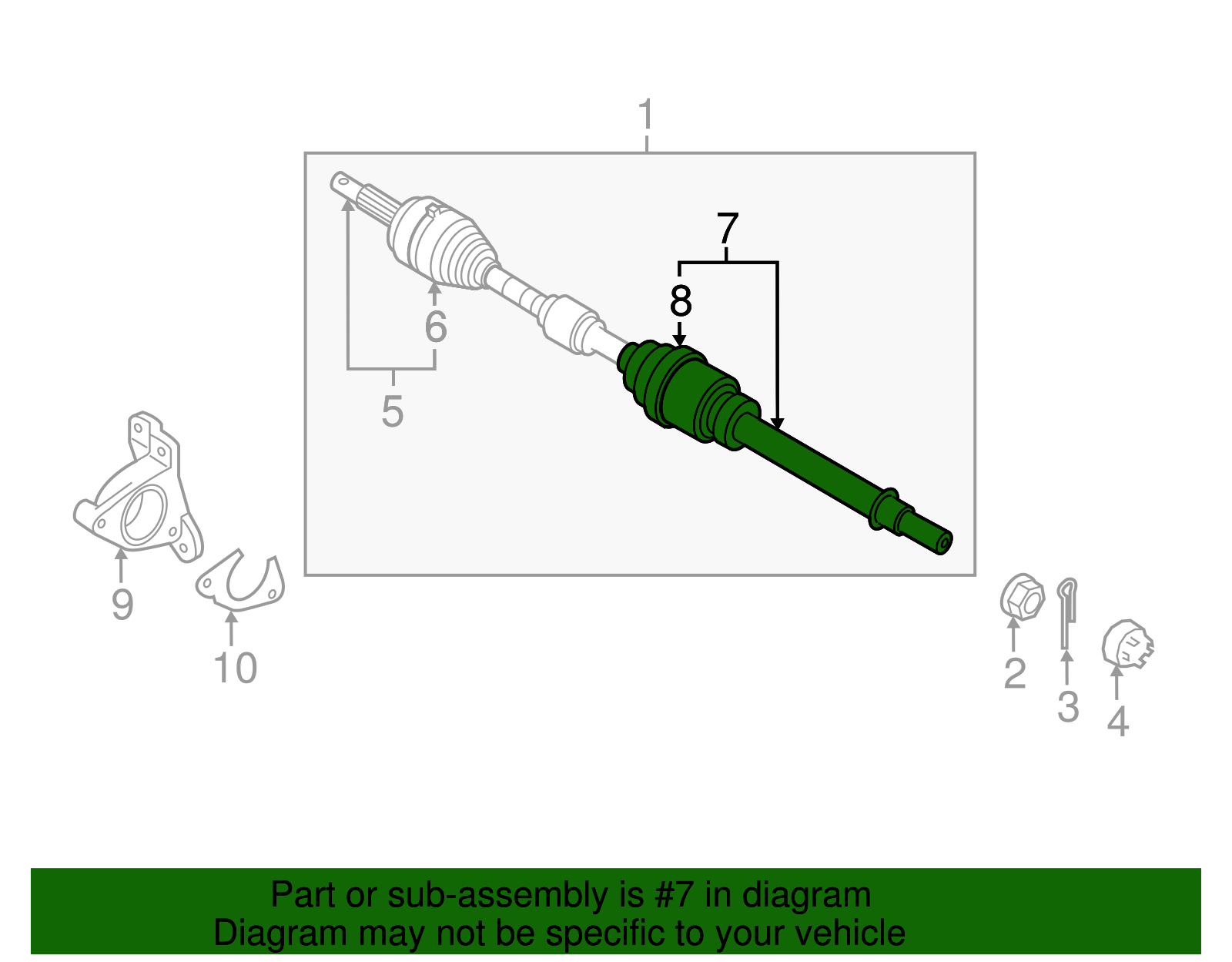 1

7

8

6

5

9

10

2

3

4

Part or sub-assembly is #7 in diagram
Diagram may not be specific to your vehicle