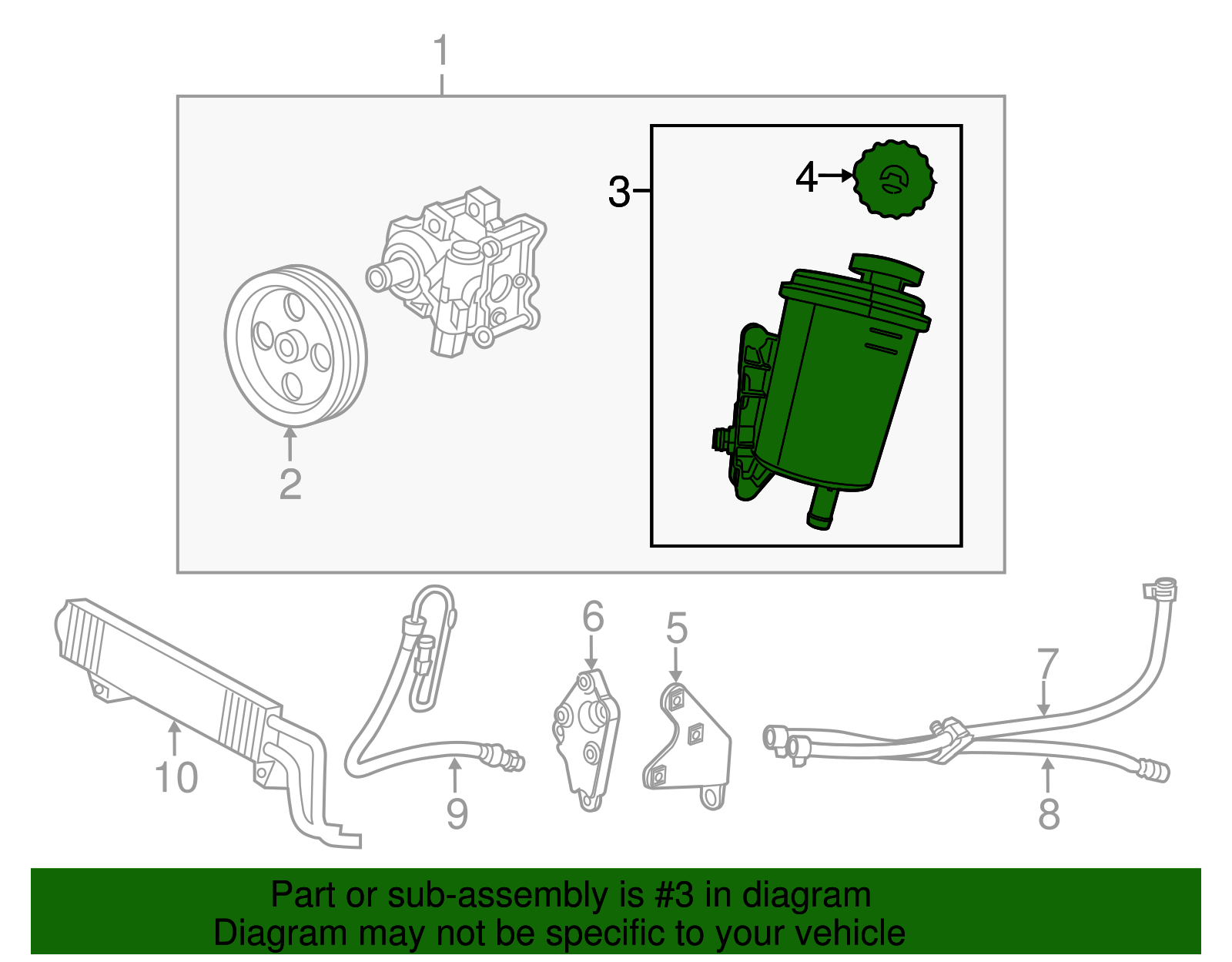 1
3
4
2
6
5
7
10
9
8
Part or sub-assembly is #3 in diagram
Diagram may not be specific to your vehicle