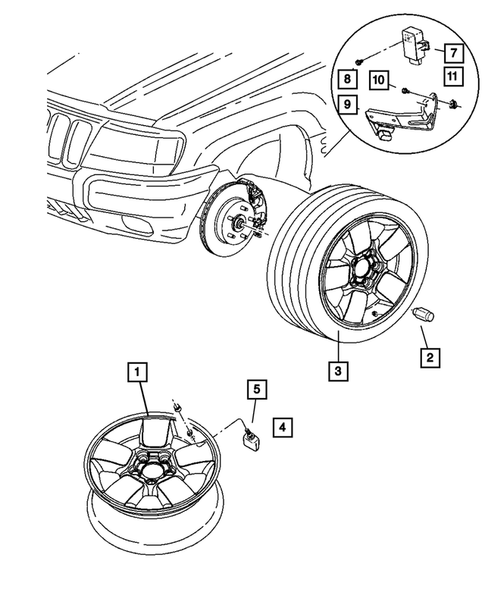 7
8
10
11
9
2
3
1
5
4