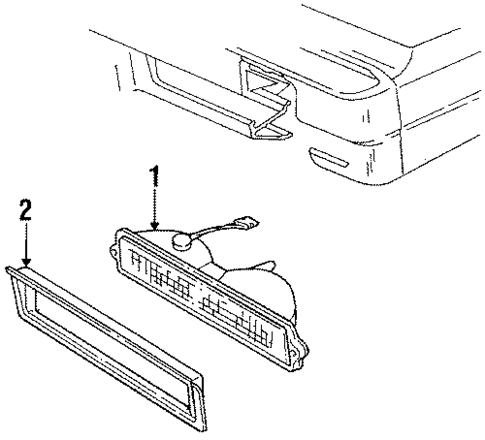 1

2