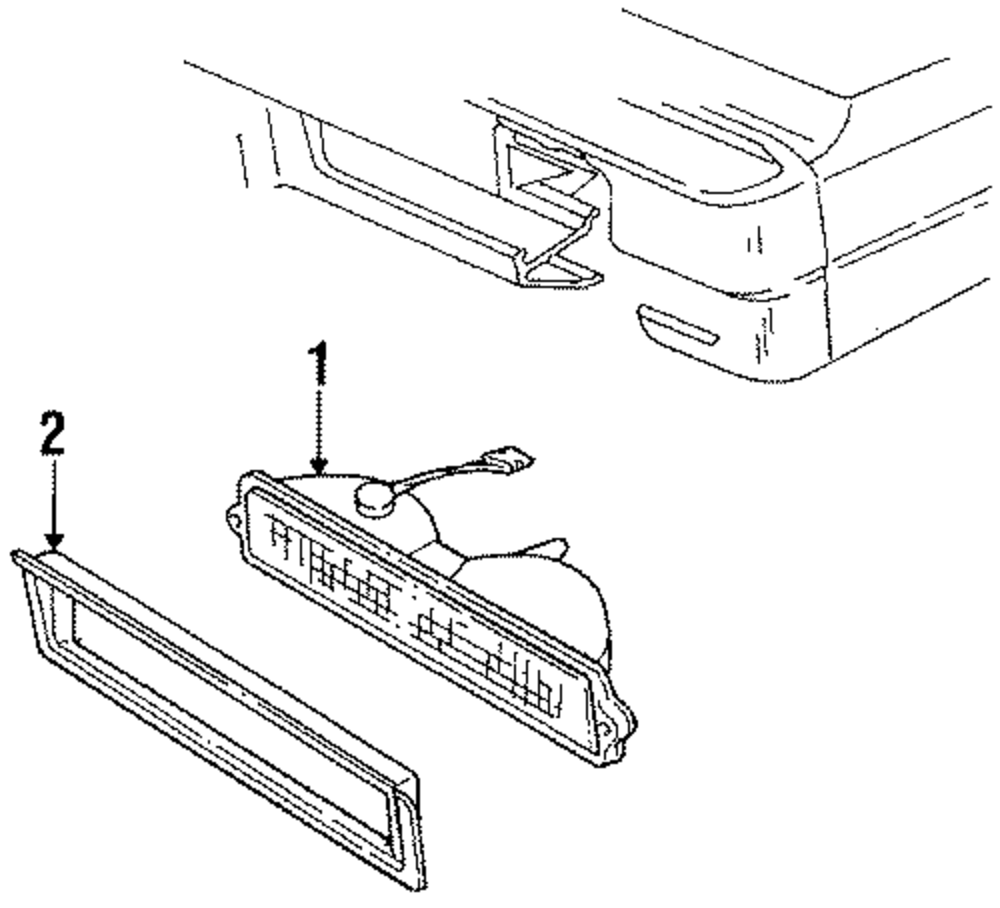 1

2