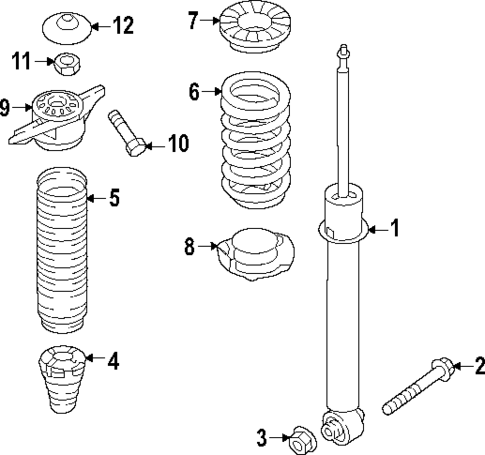 12
7
11
6
9
10
5
1
8
4
2
3