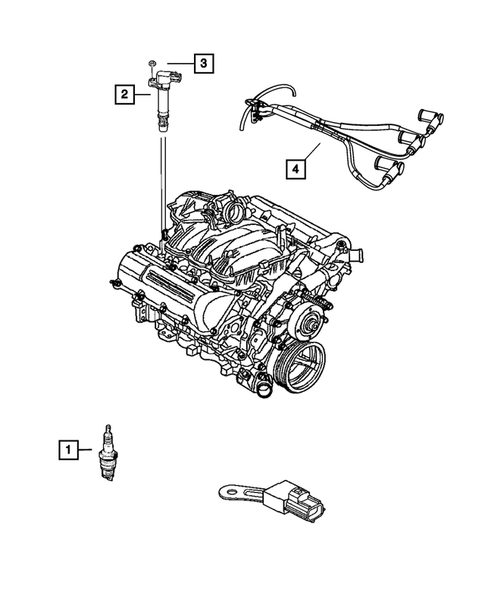 3
2
4
1