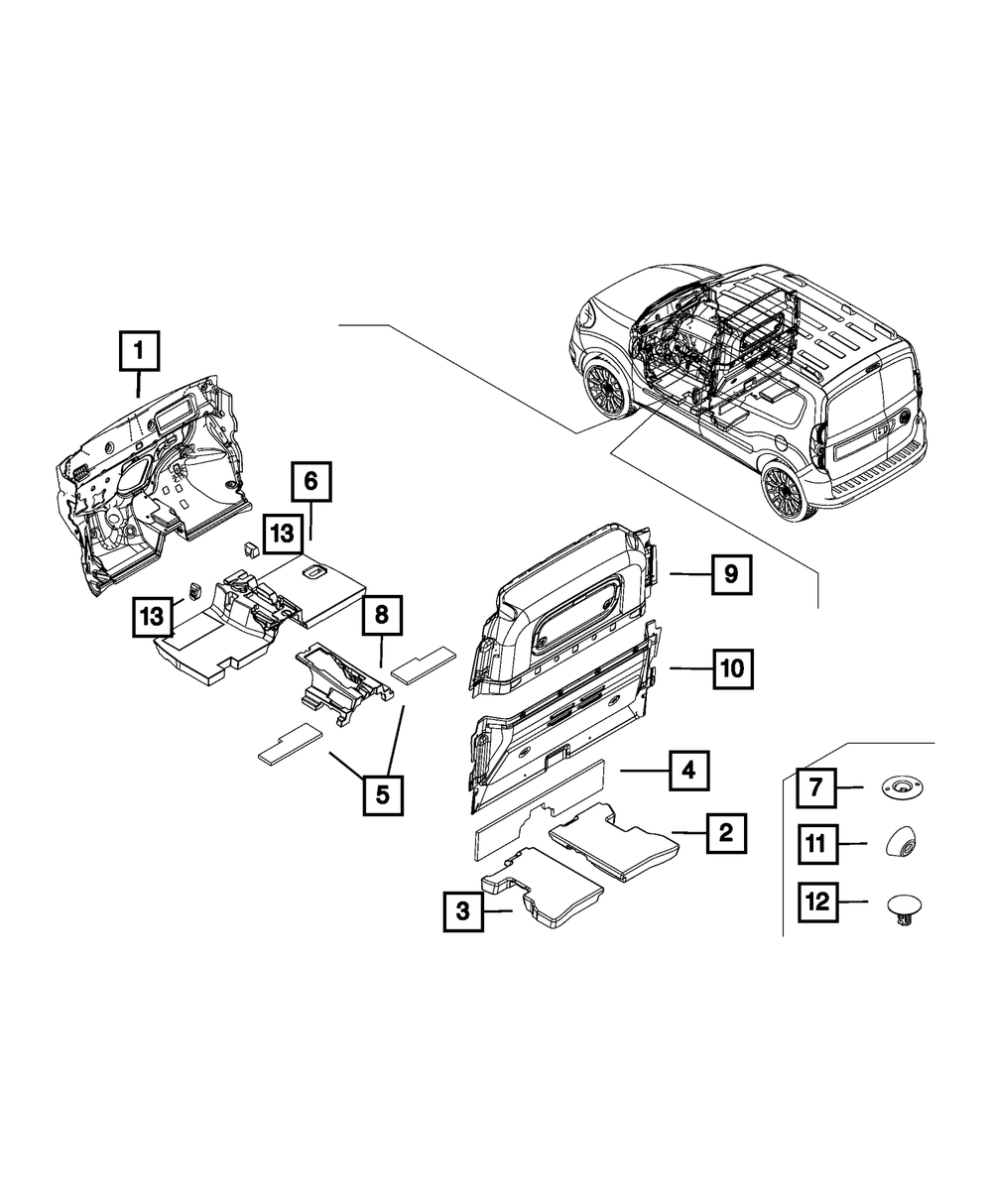 1
6
13
13
8
5
9
10
4
2
3
7
11
12