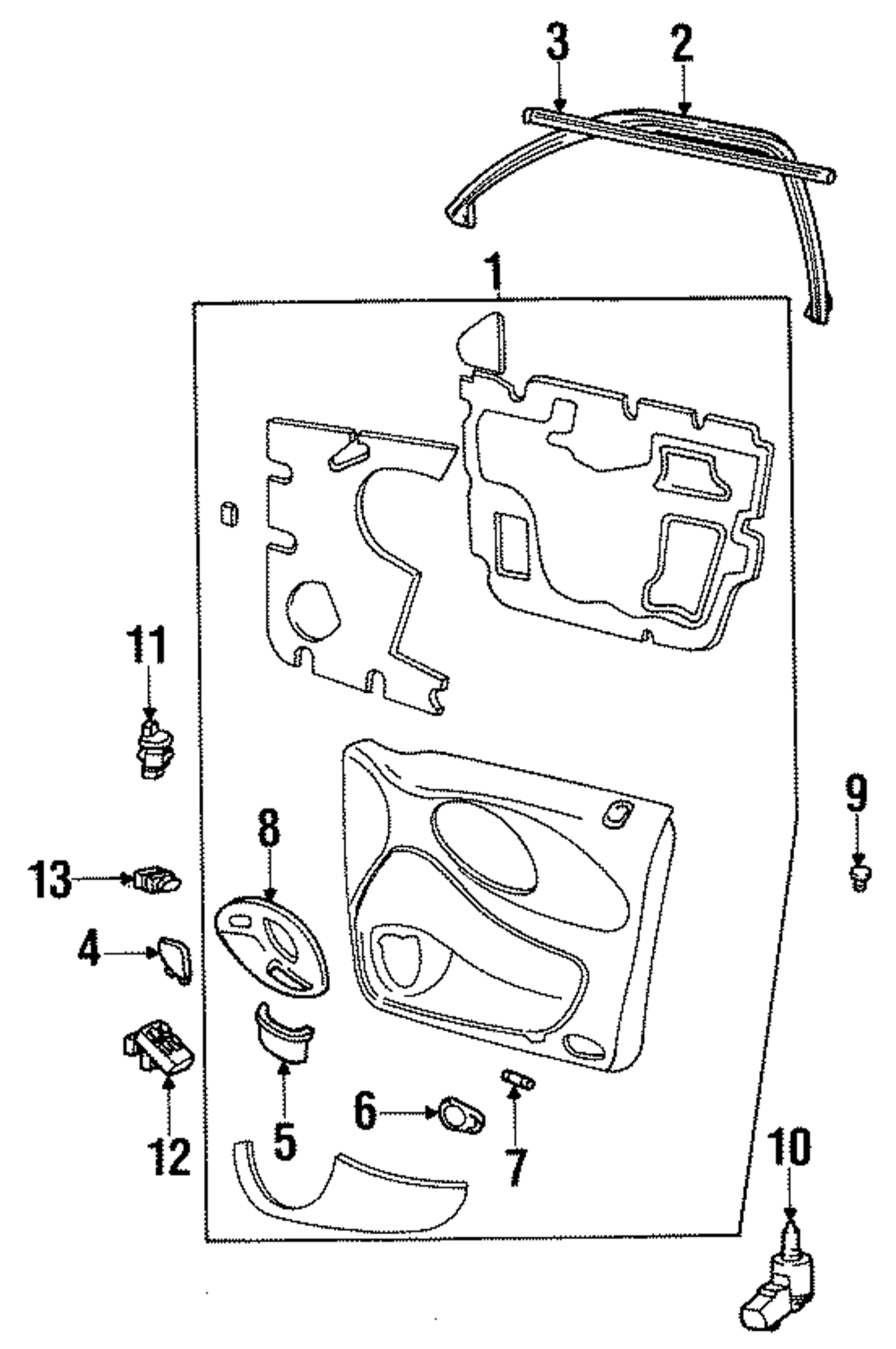 3
2
1
11
9
8
13
4
12
5
6
7
10