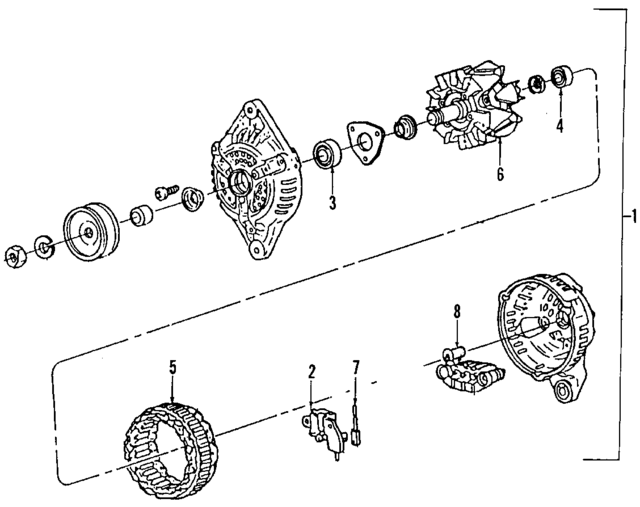 4
6
3
1
8
5
2
7