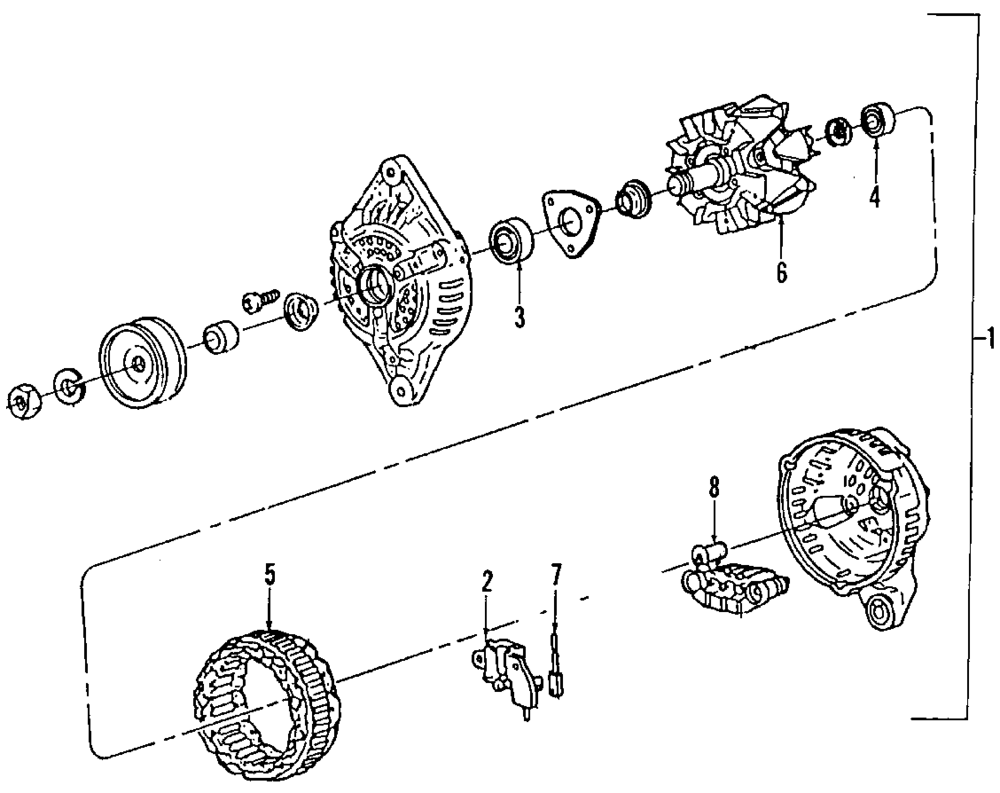 4
6
3
1
8
5
2
7