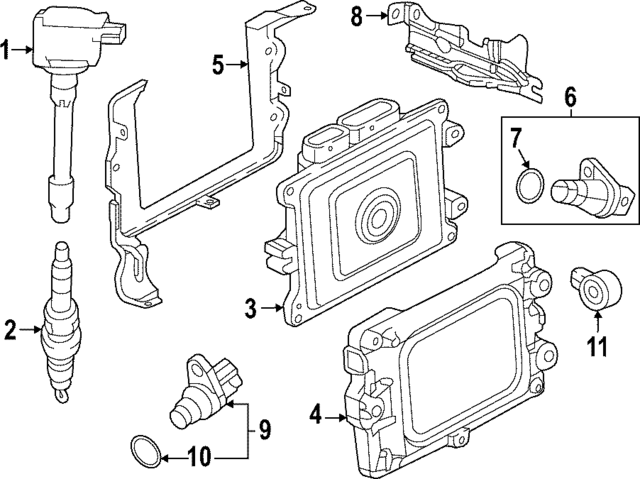 1
5
8
6
7
2
3
11
9
4
10