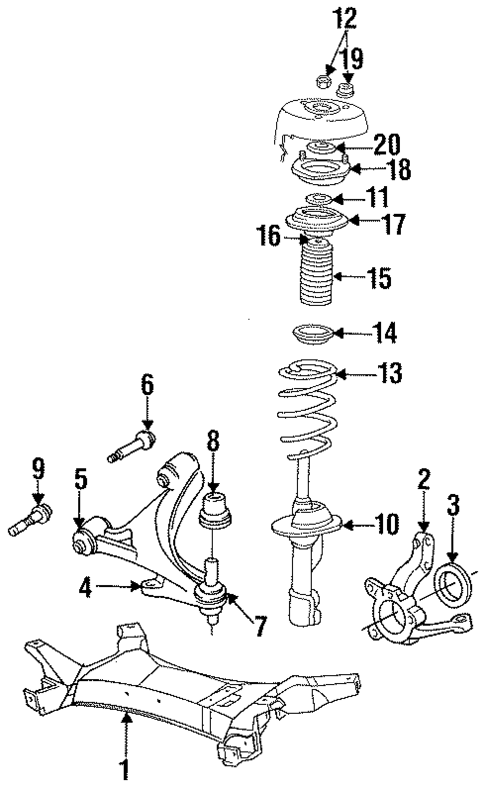 12
19
20
18
11
17
16
15
14
13
6
8
9
5
2
3
10
4
7
1