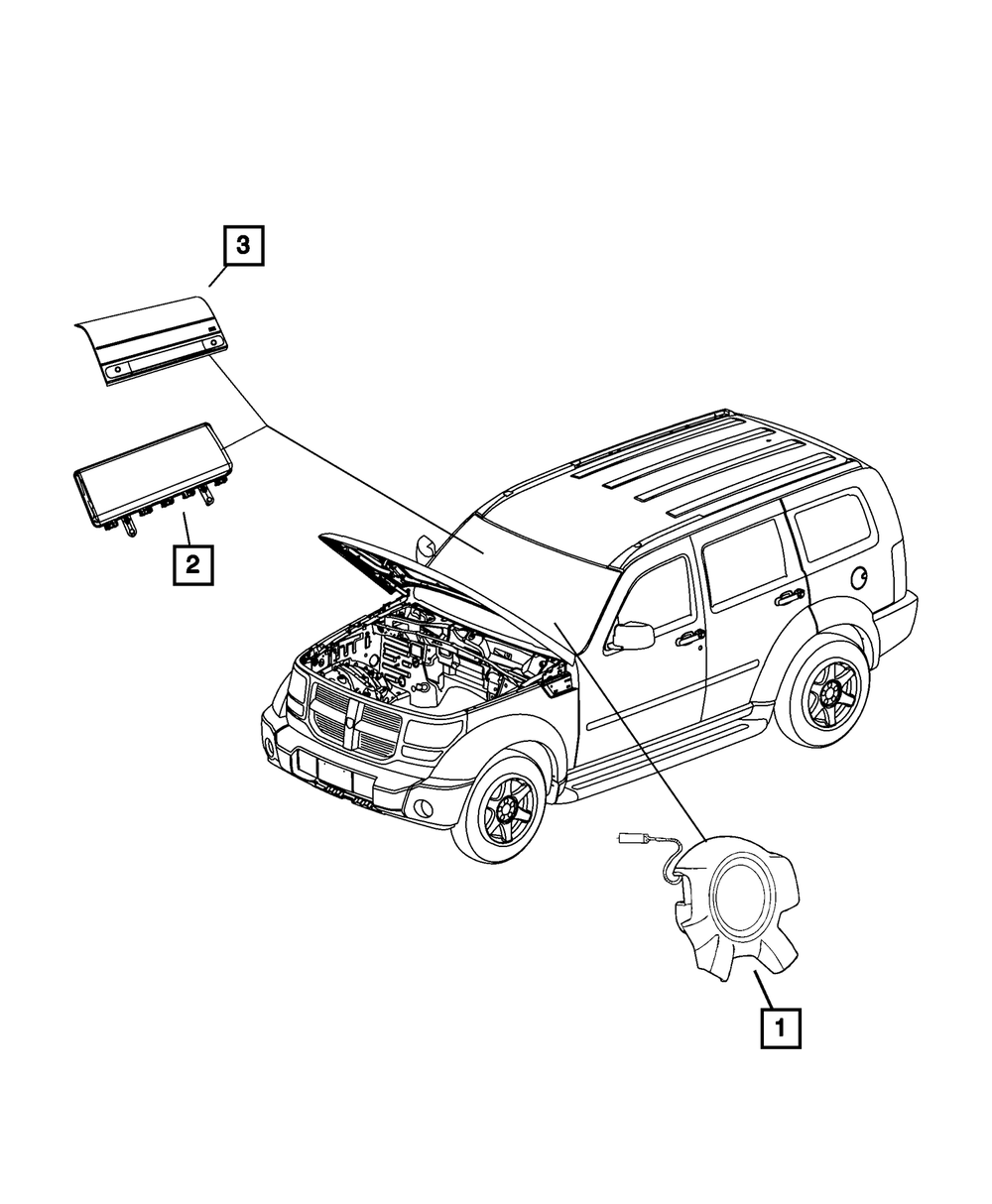 3

2

1