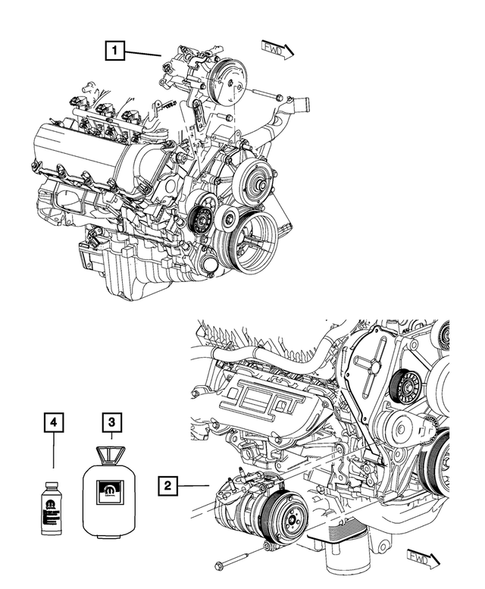 1
FWD
4
3
2
FWD