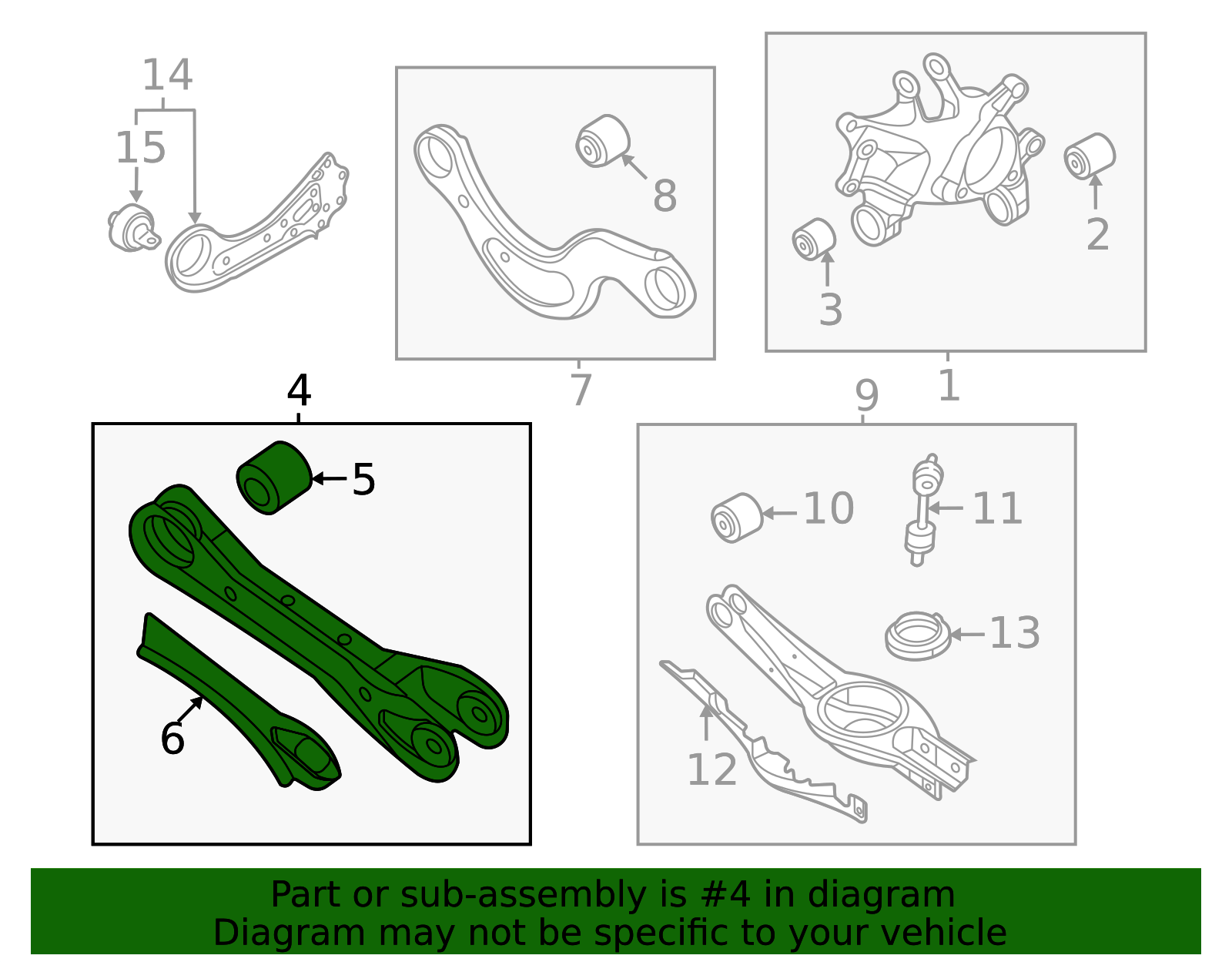 14
15
8
7
2
3
1
4
5
6
9
10
11
13
12

Part or sub-assembly is #4 in diagram
Diagram may not be specific to your vehicle