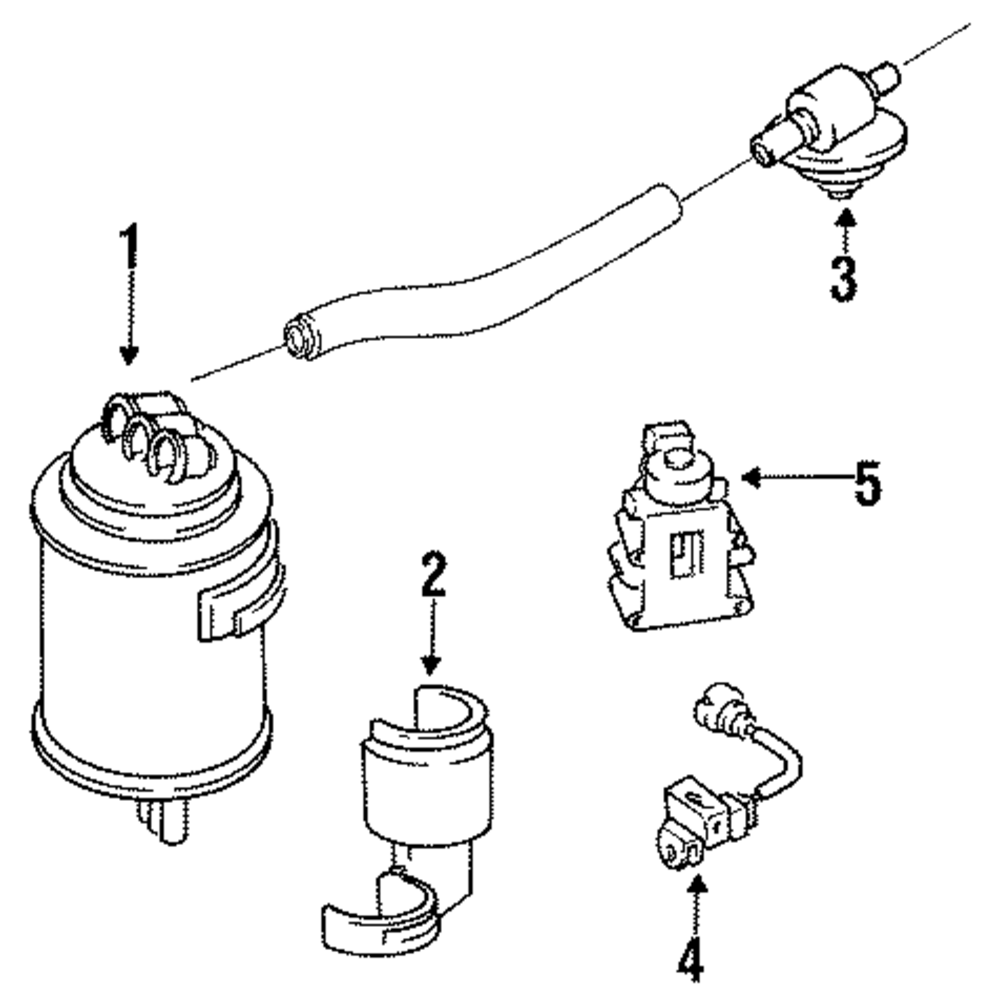 1
3
5
2
4