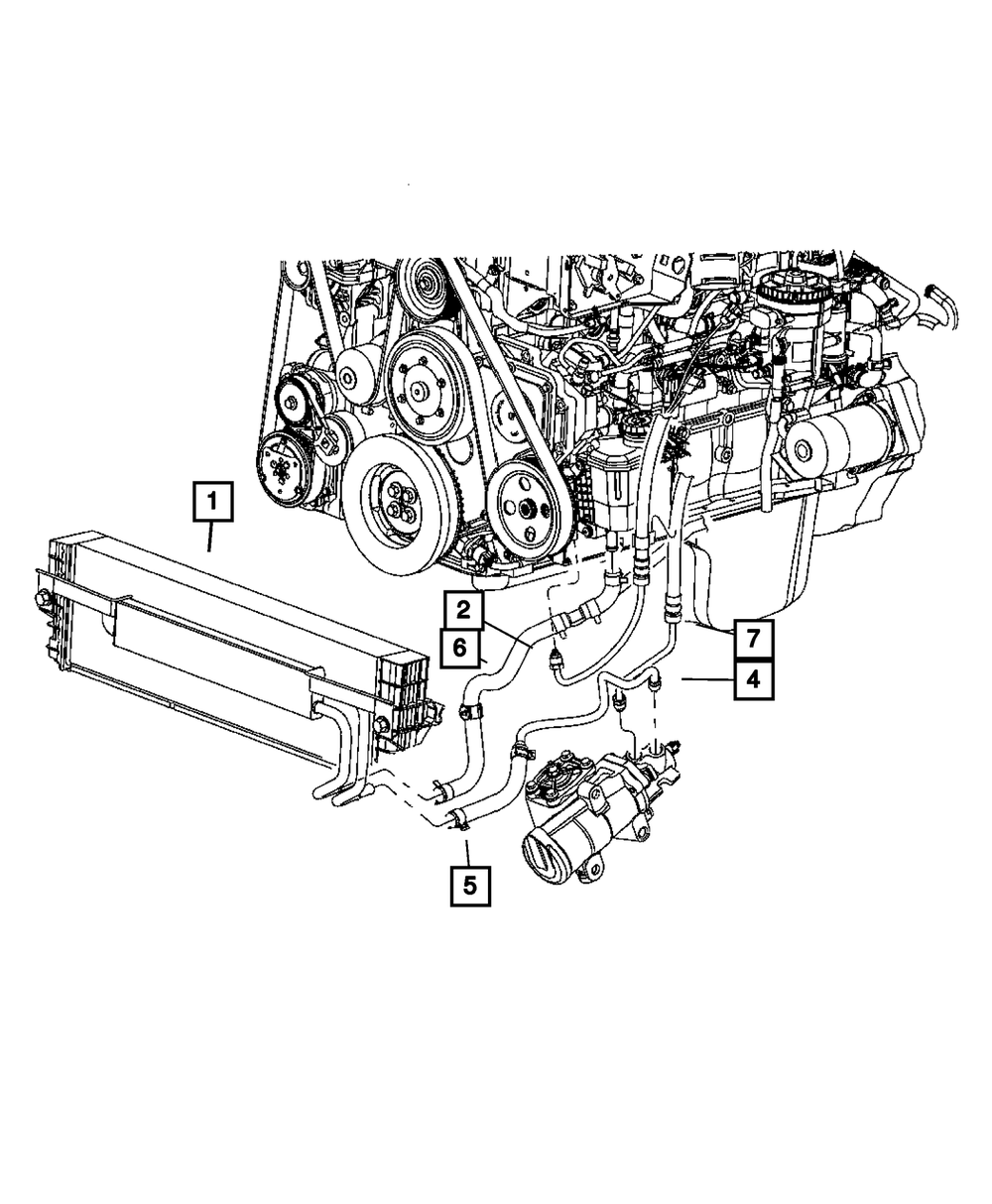 1
2
6
7
4
5