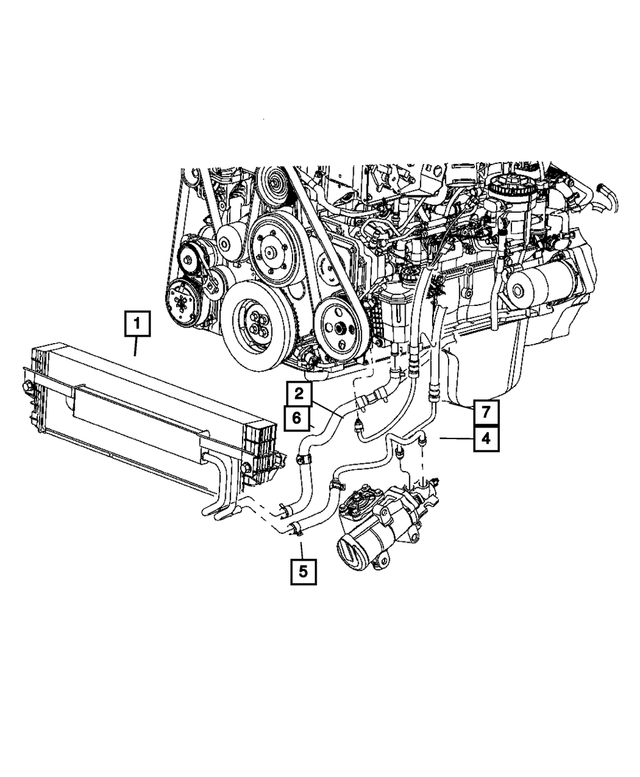 1
2
6
7
4
5