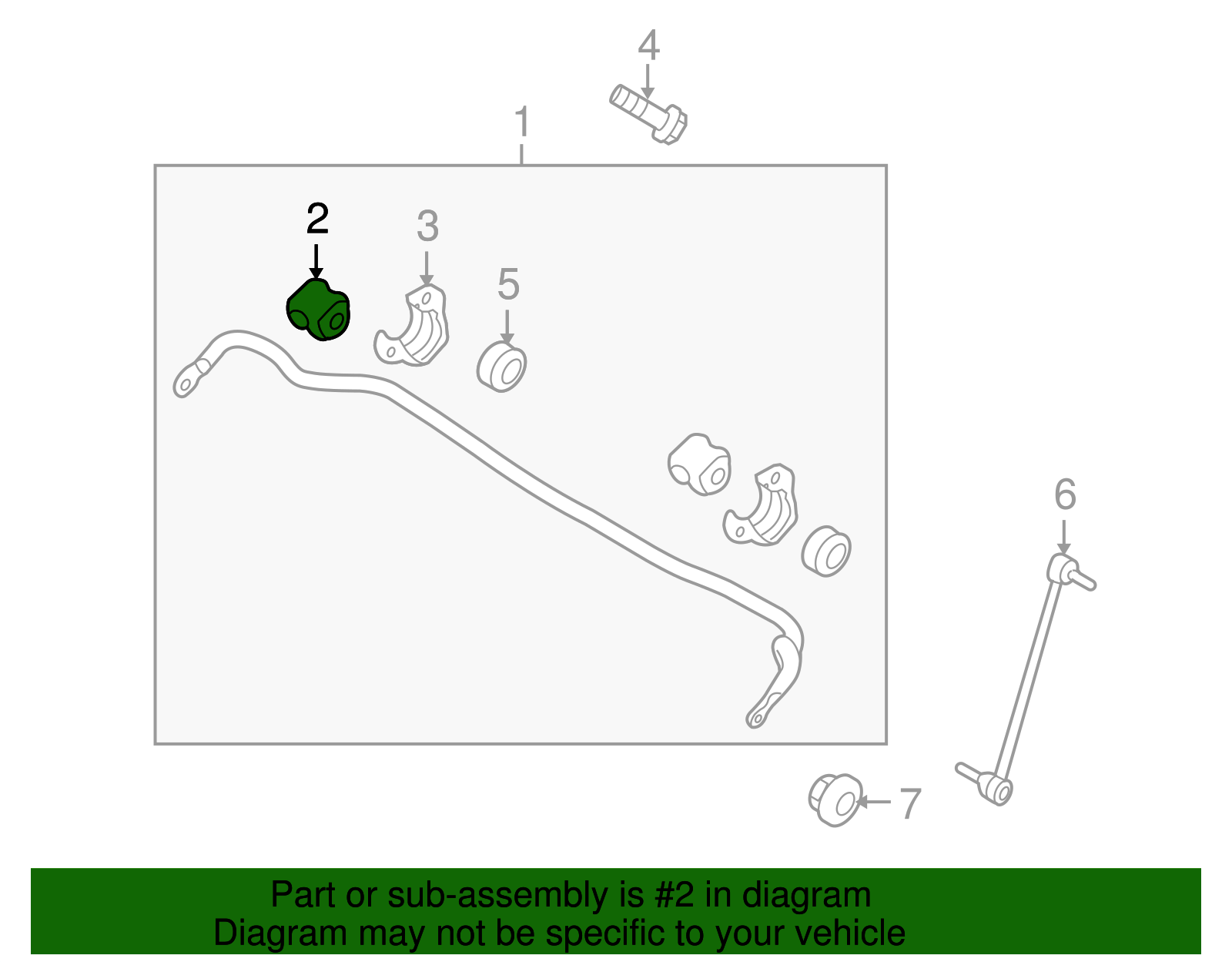 4

1

2

3

5

6

7

Part or sub-assembly is #2 in diagram
Diagram may not be specific to your vehicle