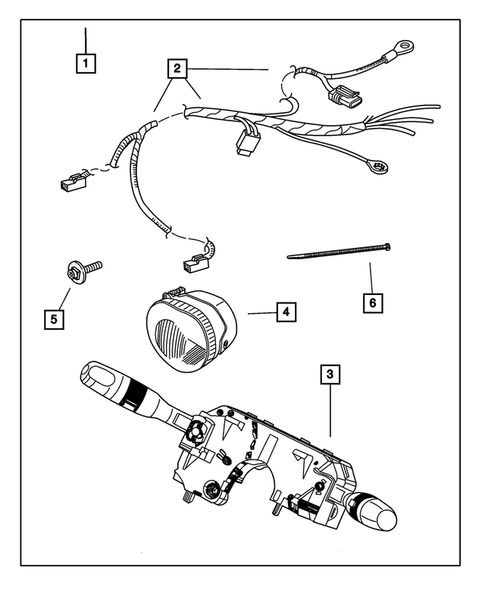 1
2
5
4
6
3