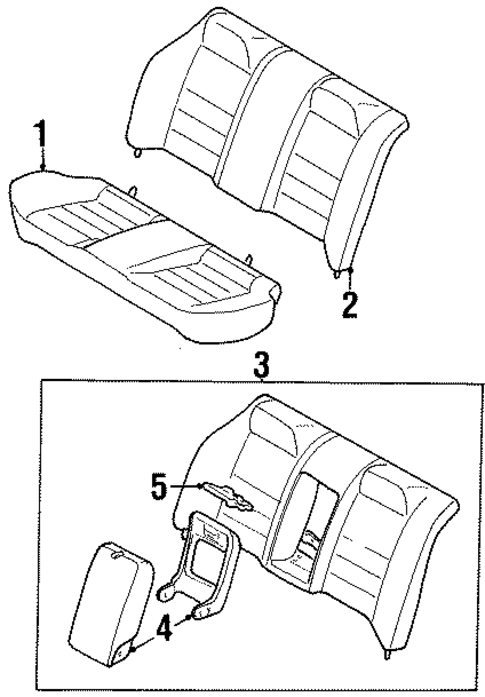 1
2
3
5
4