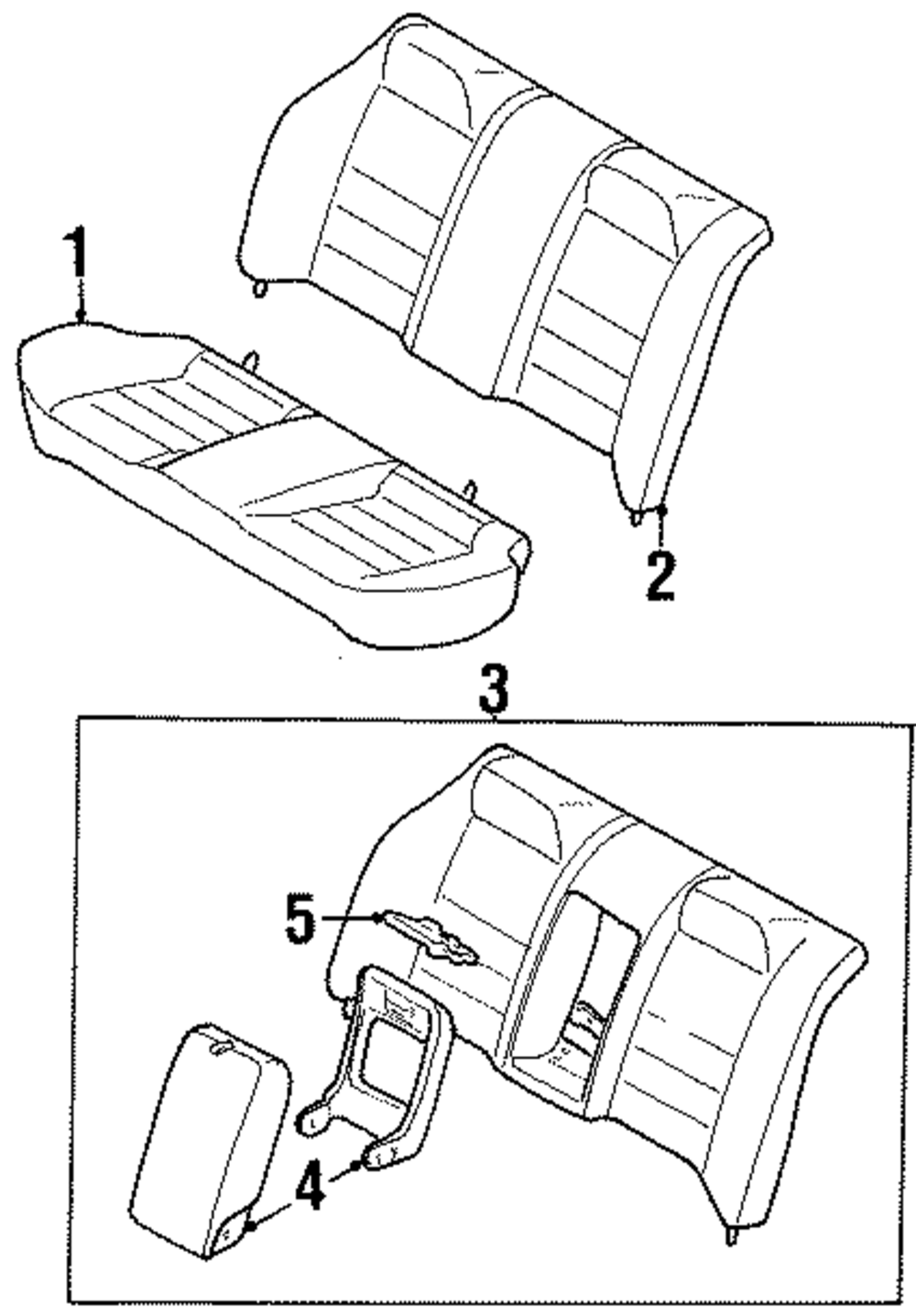 1
2
3
5
4