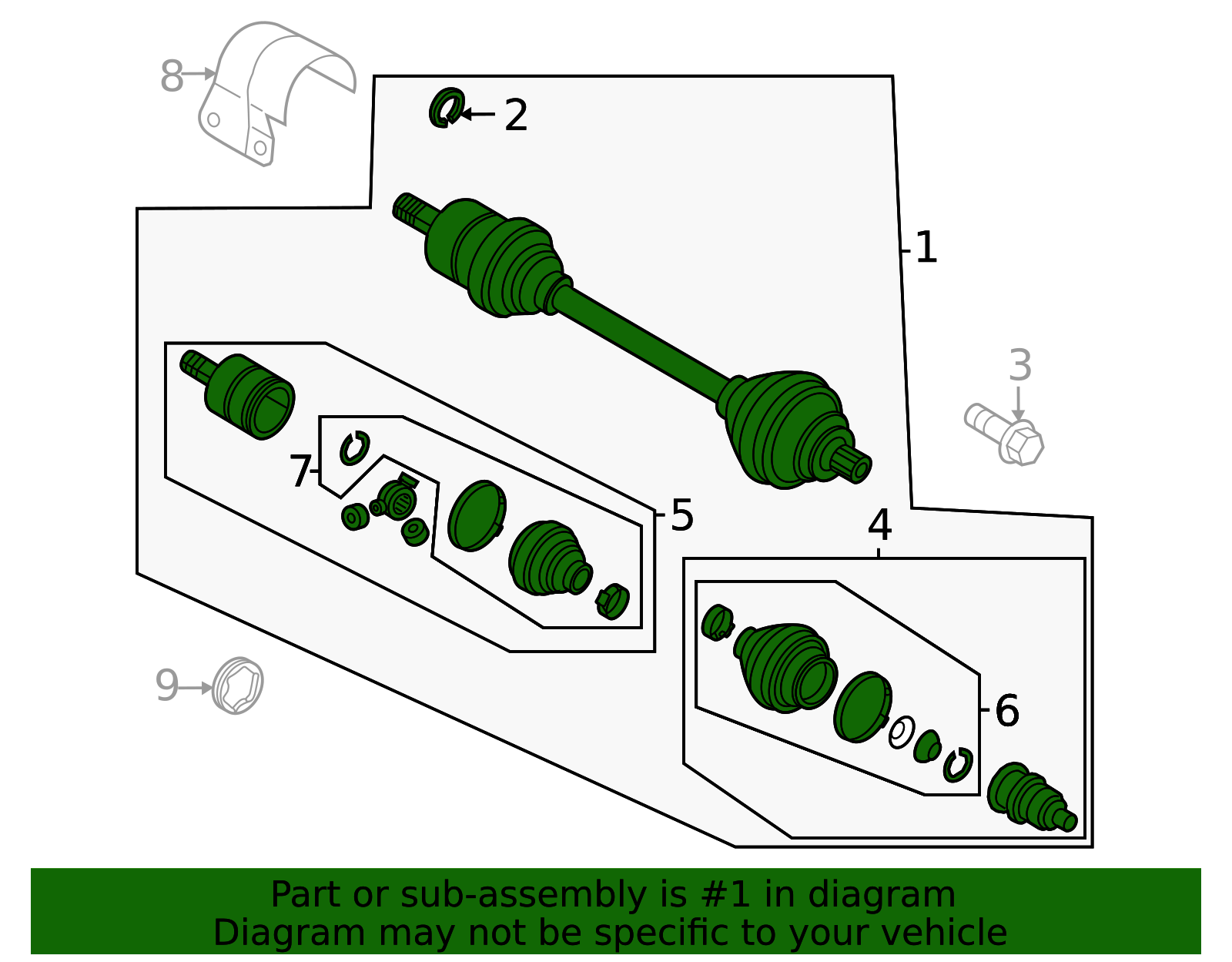 8

2

1

3

7

5

4

6

9

Part or sub-assembly is #1 in diagram
Diagram may not be specific to your vehicle