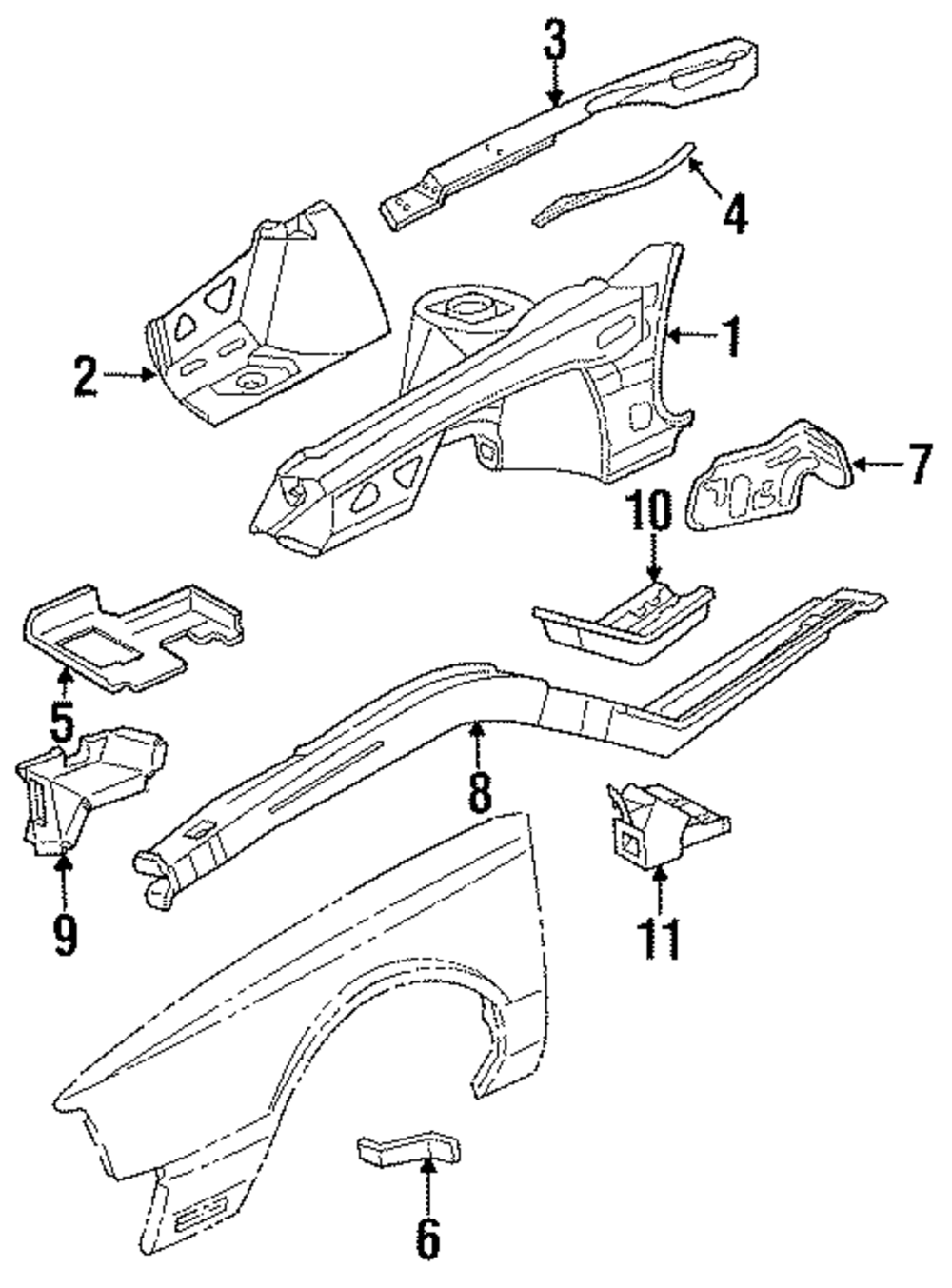 3
4
2
1
7
10
5
8
9
11
6