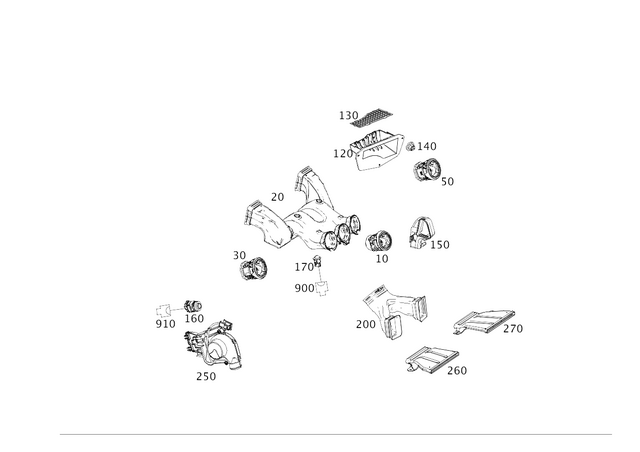 130
120
140
50
20
150
10
30
170
900
910
160
200
270
250
260