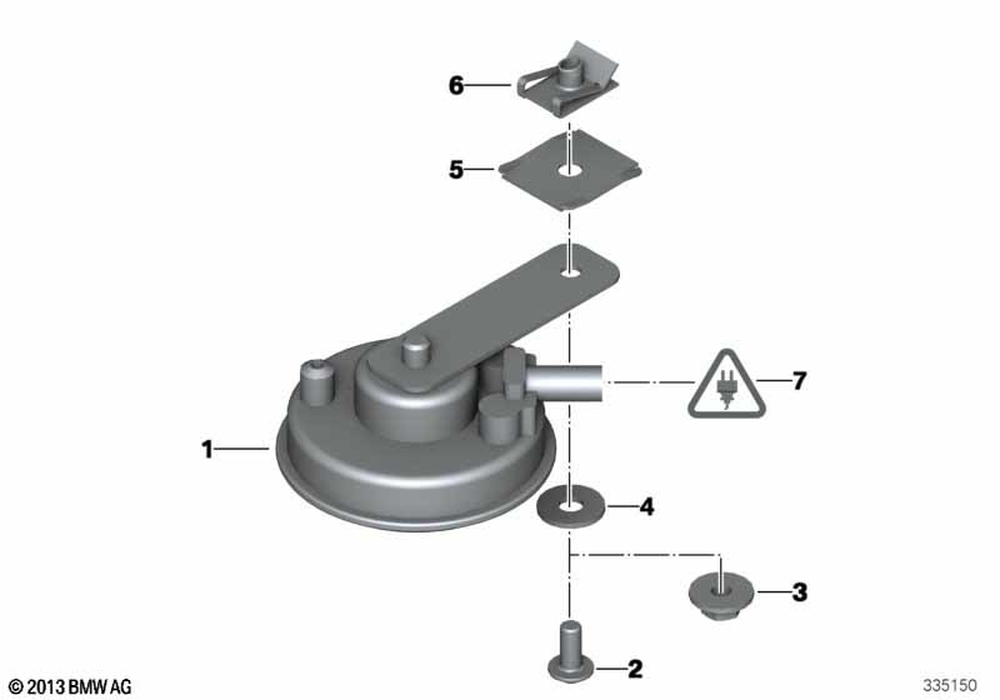 6
5
7
1
4
3
2
© 2013 BMW AG
335150