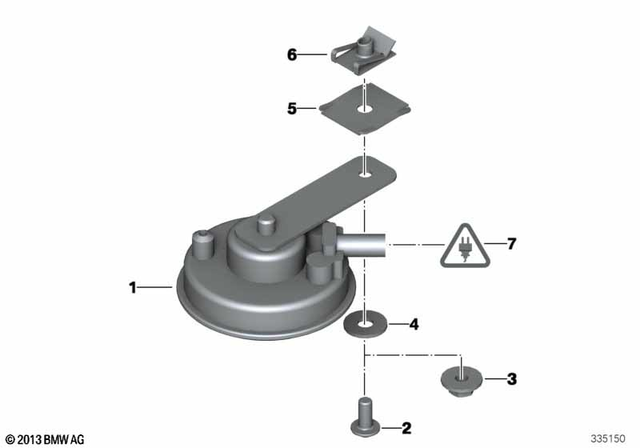 6

5

7

1

4

3

2

© 2013 BMW AG

335150