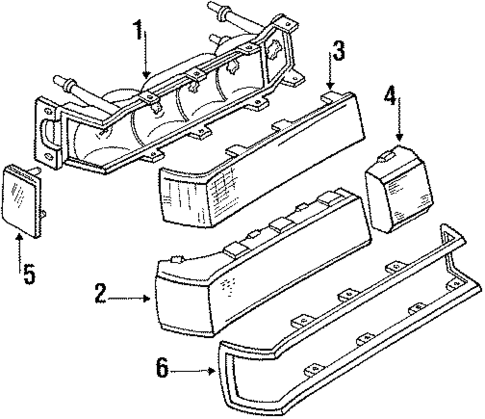 1
3
4
5
2
6