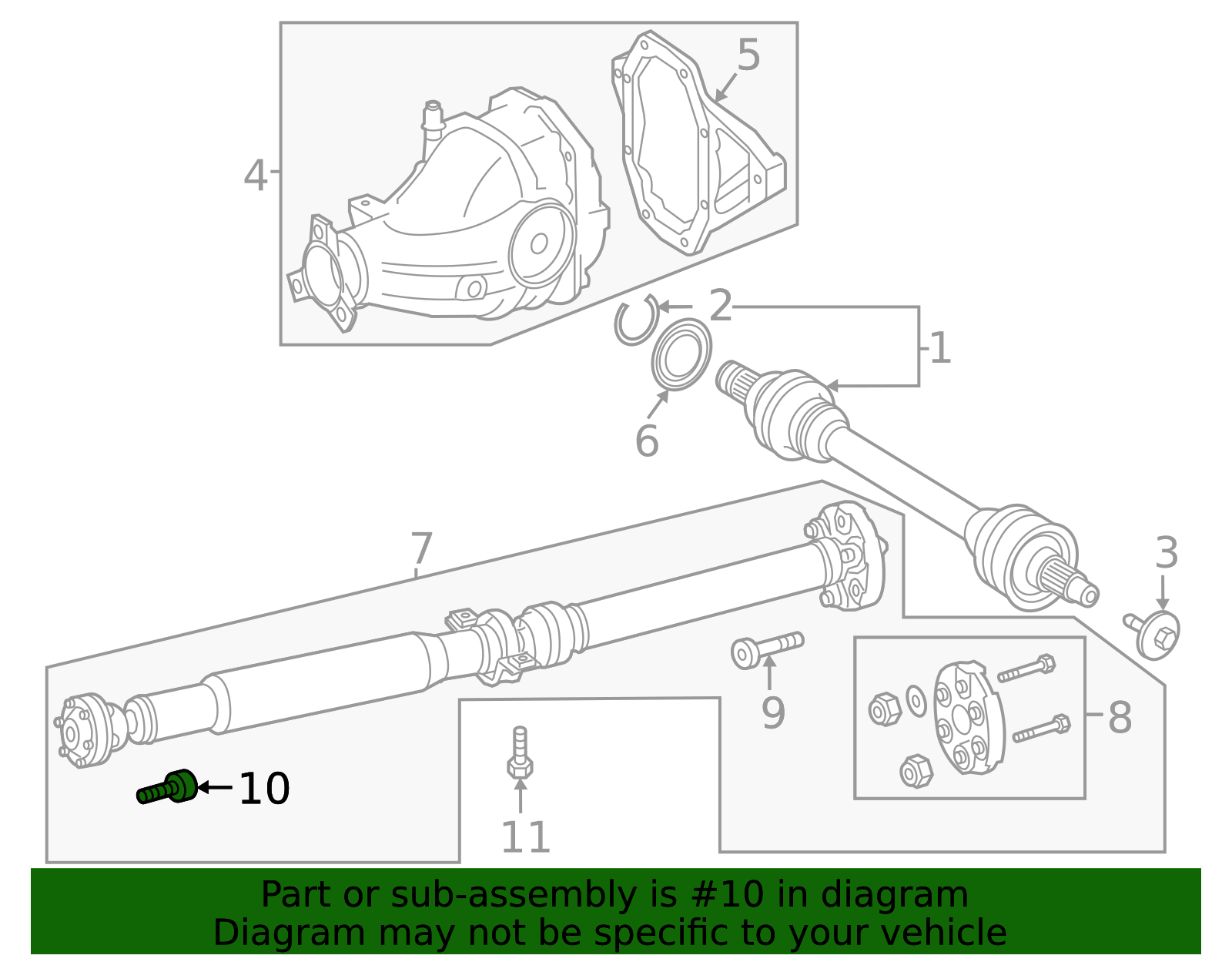 5
4
2
1
6
7
3
9
8
10
11

Part or sub-assembly is #10 in diagram
Diagram may not be specific to your vehicle