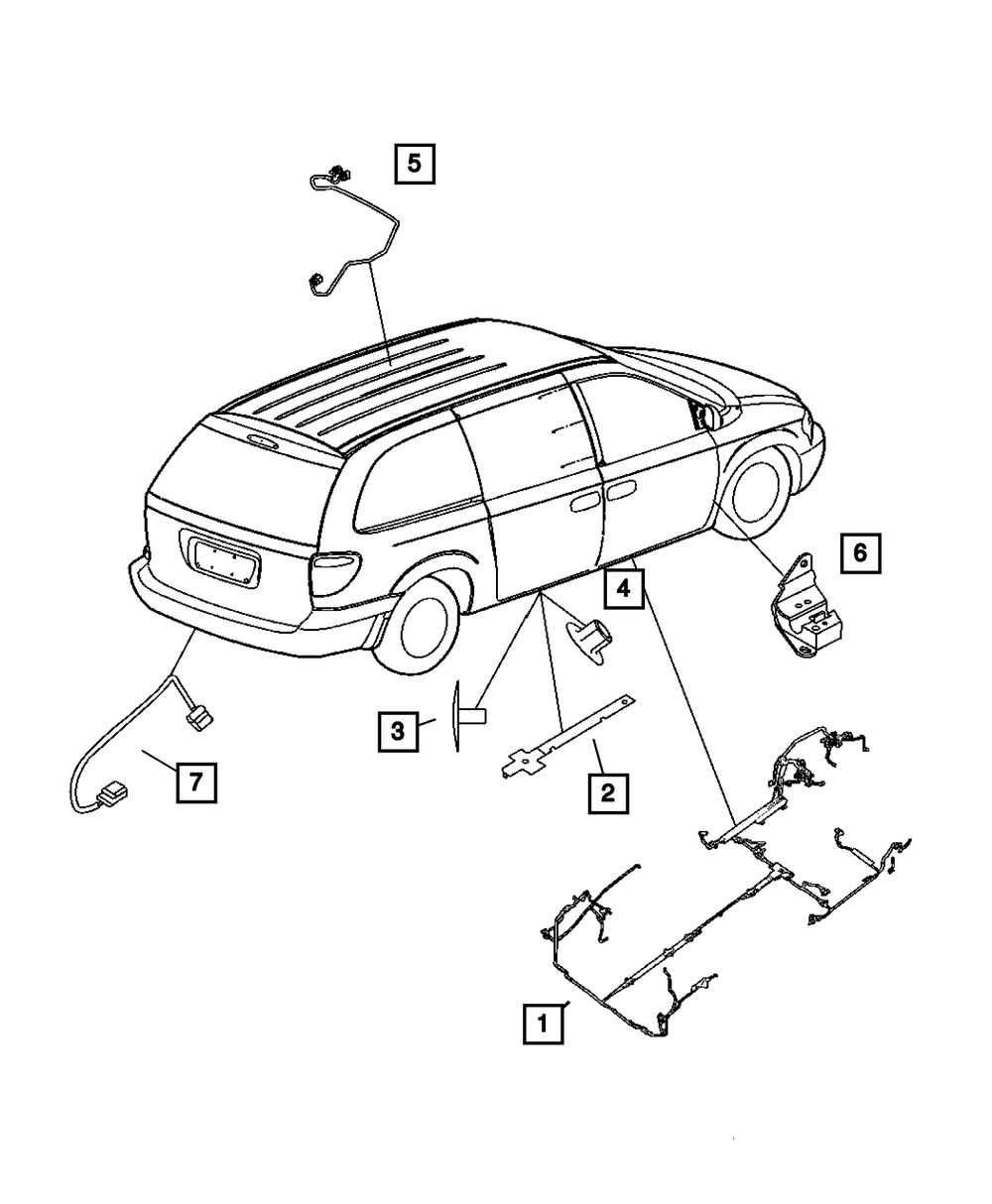 5
6
4
3
2
7
1