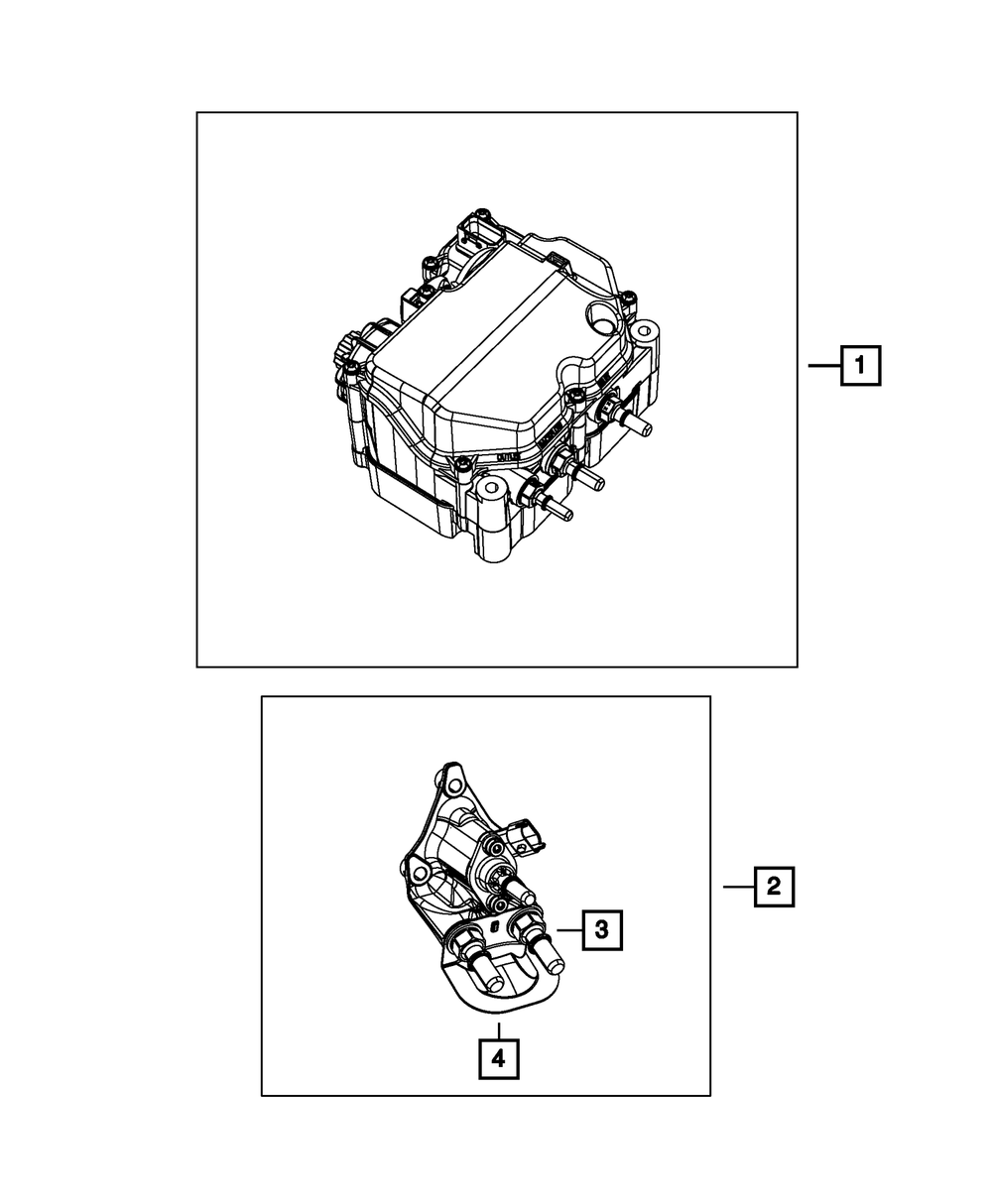 1

2

3

4