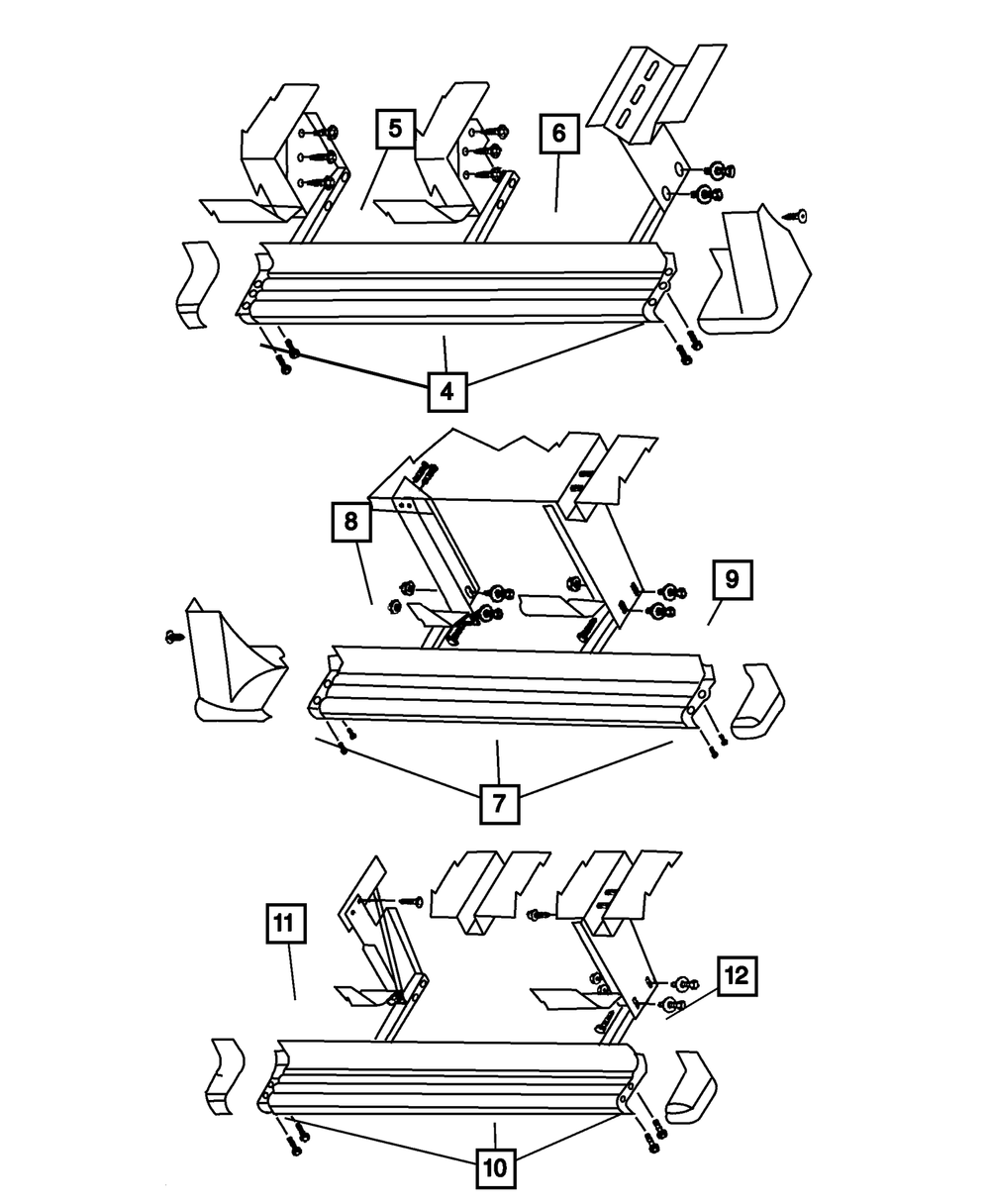 5
6
4
8
9
7
11
12
10