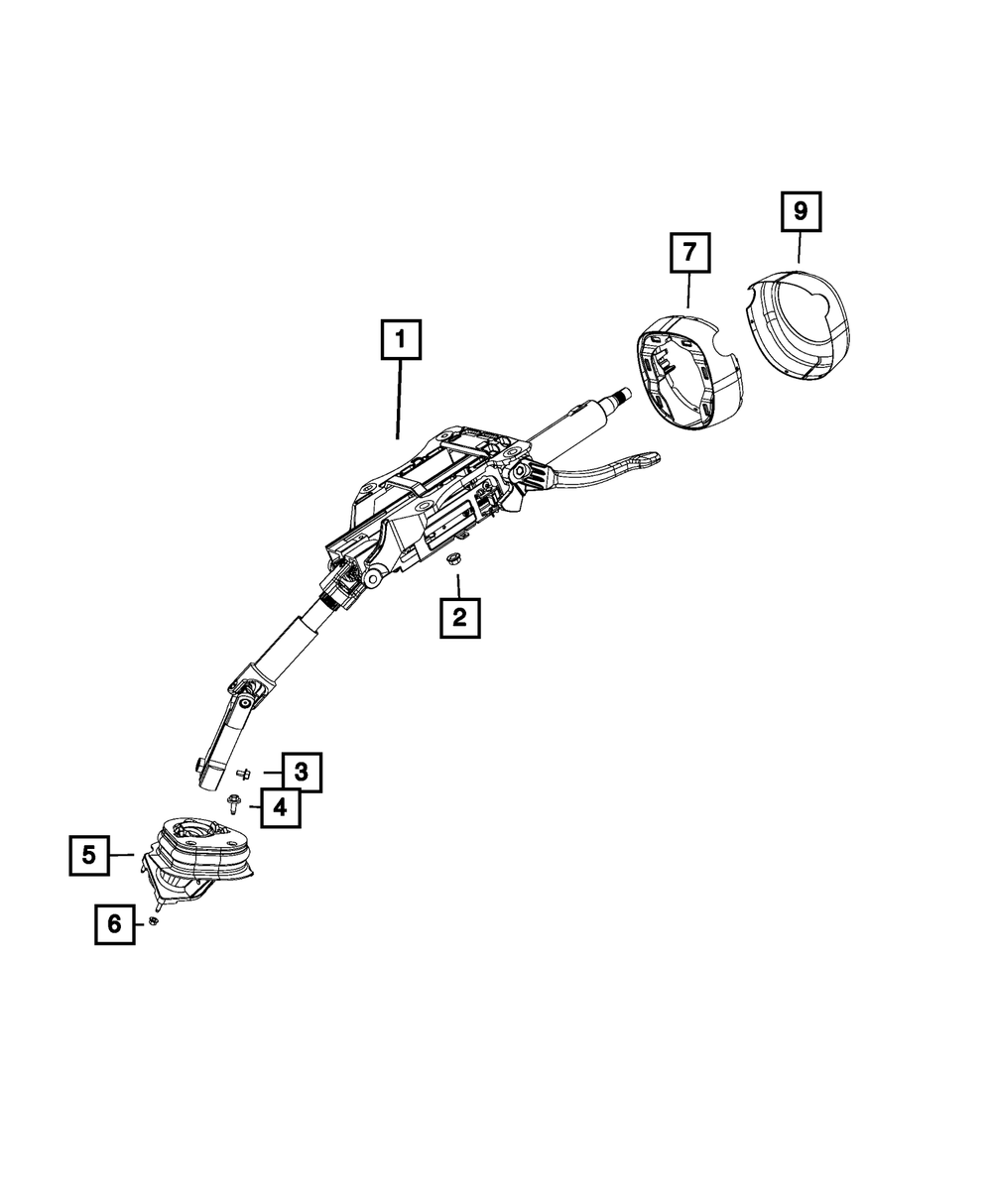 9
7
1
2
3
4
5
6