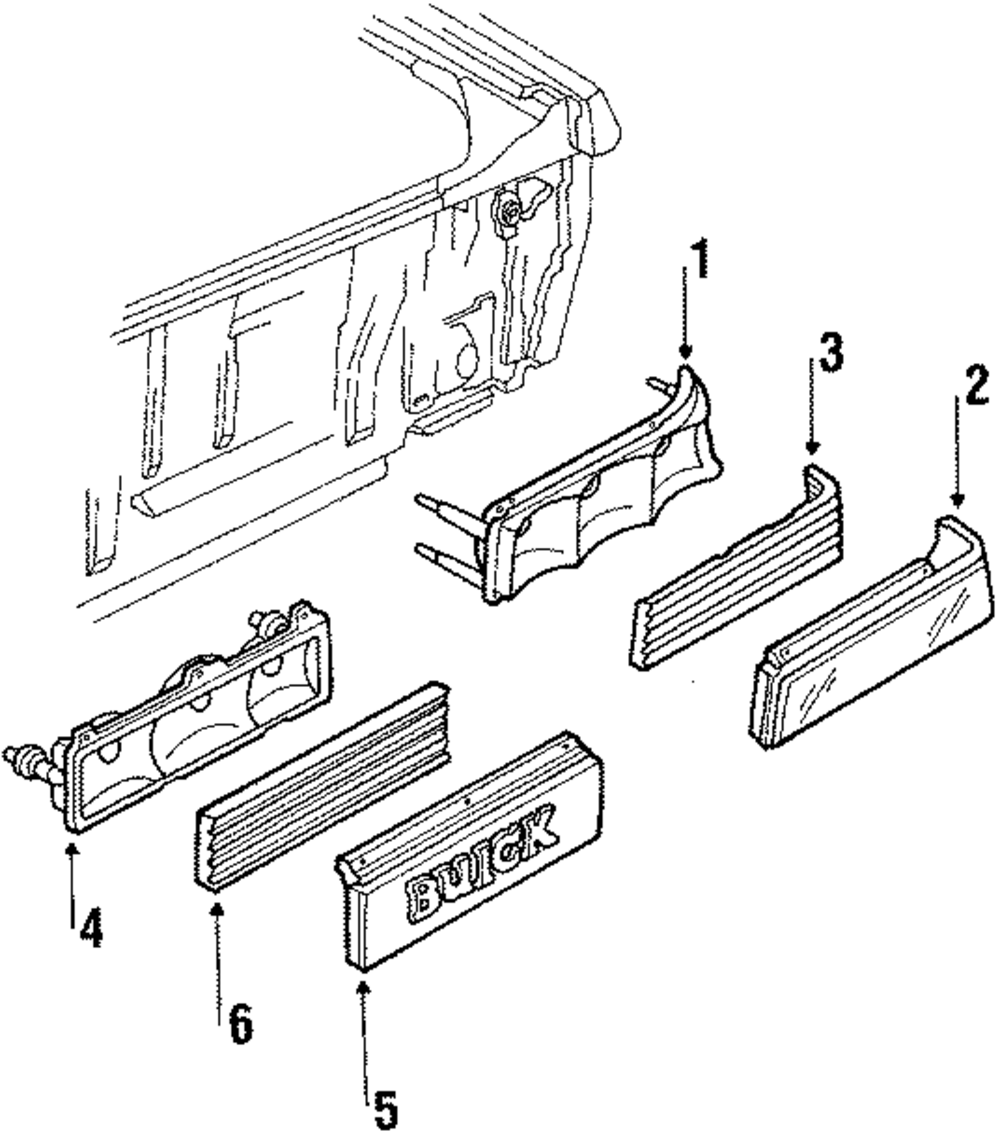 1
3
2
BUICK
4
6
5