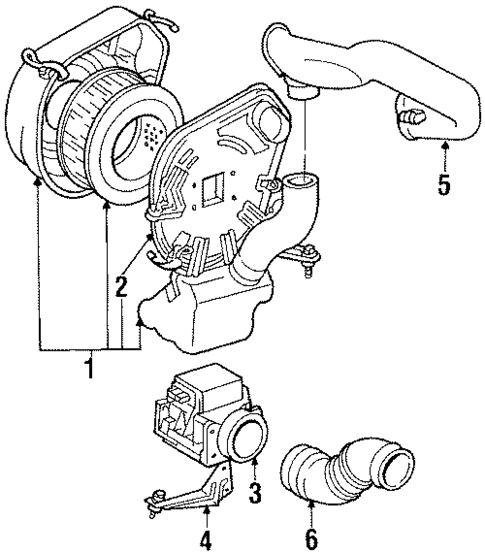 5
2
1
3
4
6