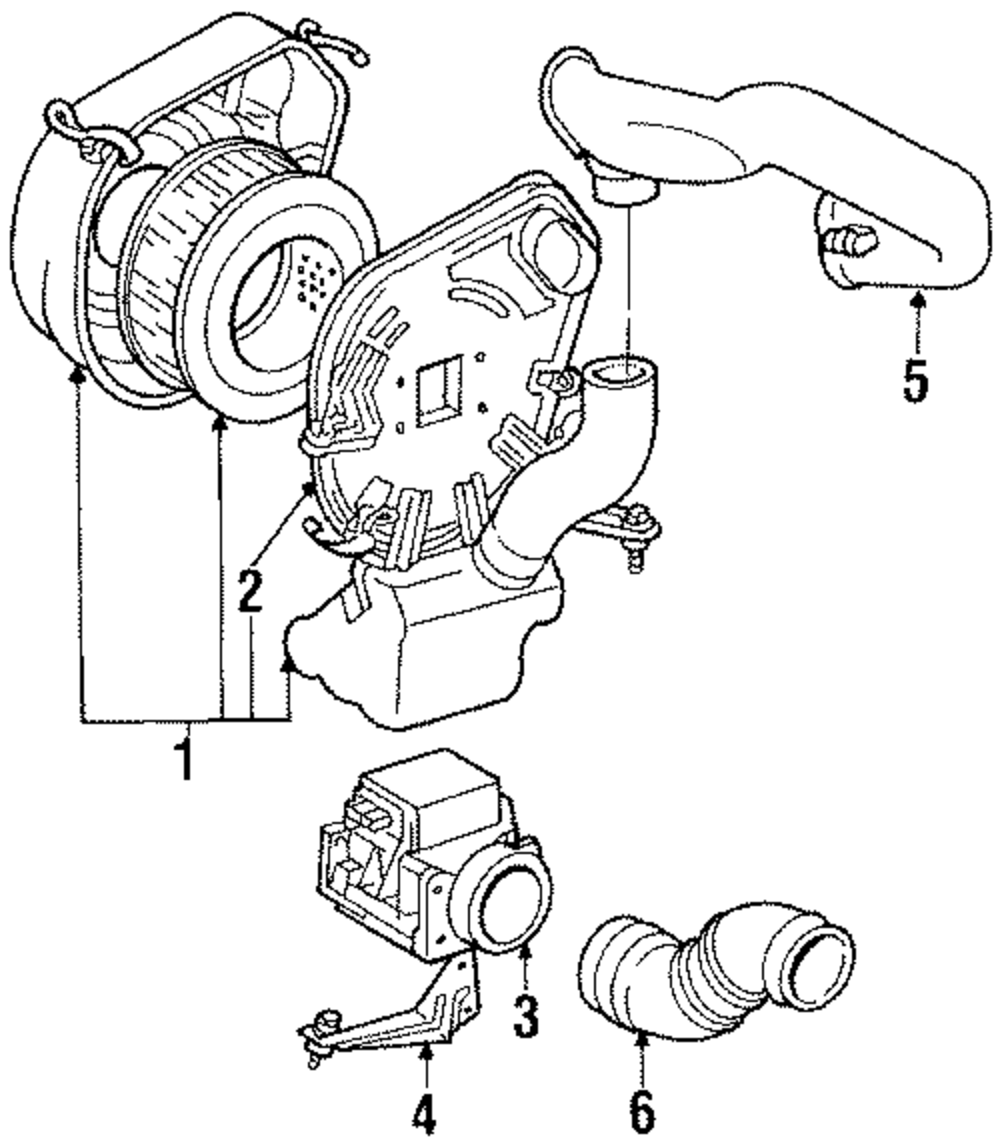 5
2
1
3
4
6