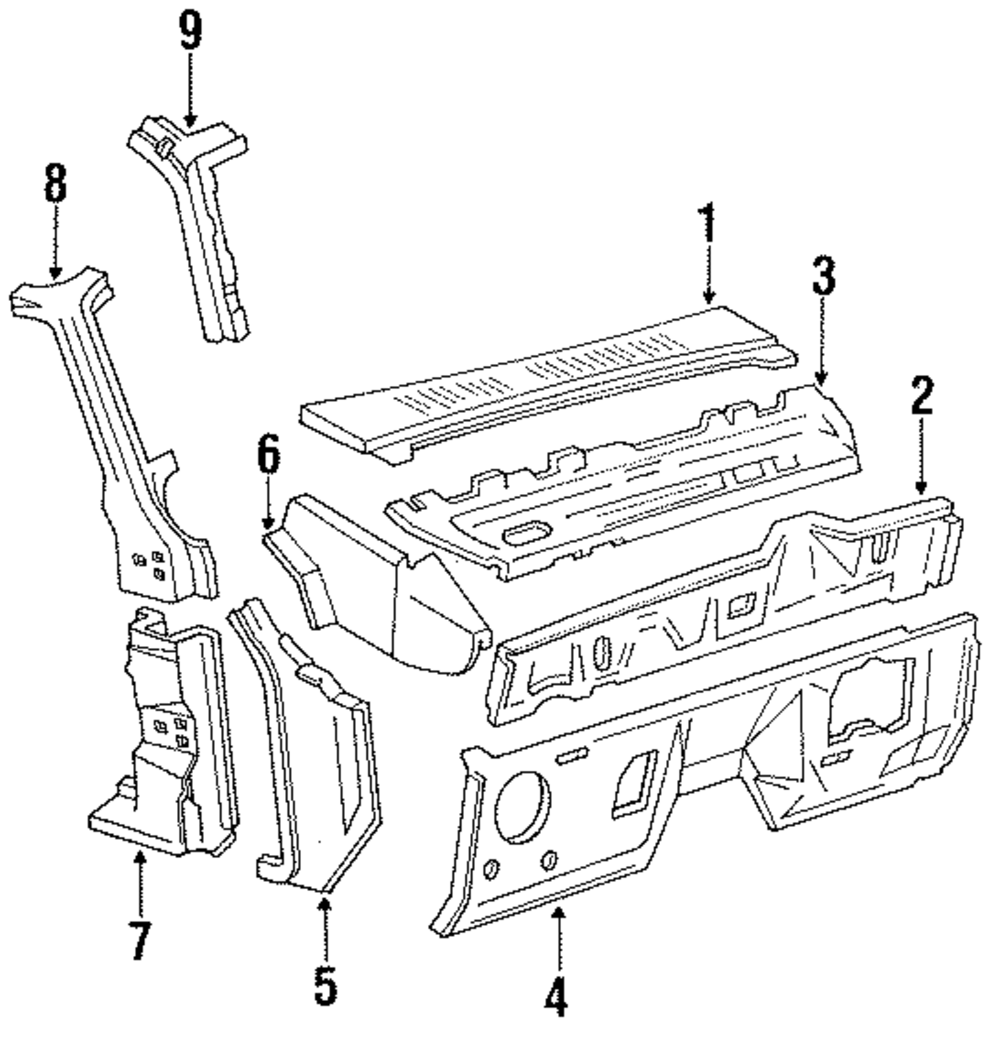 9
8
1
3
2
6
7
5
4