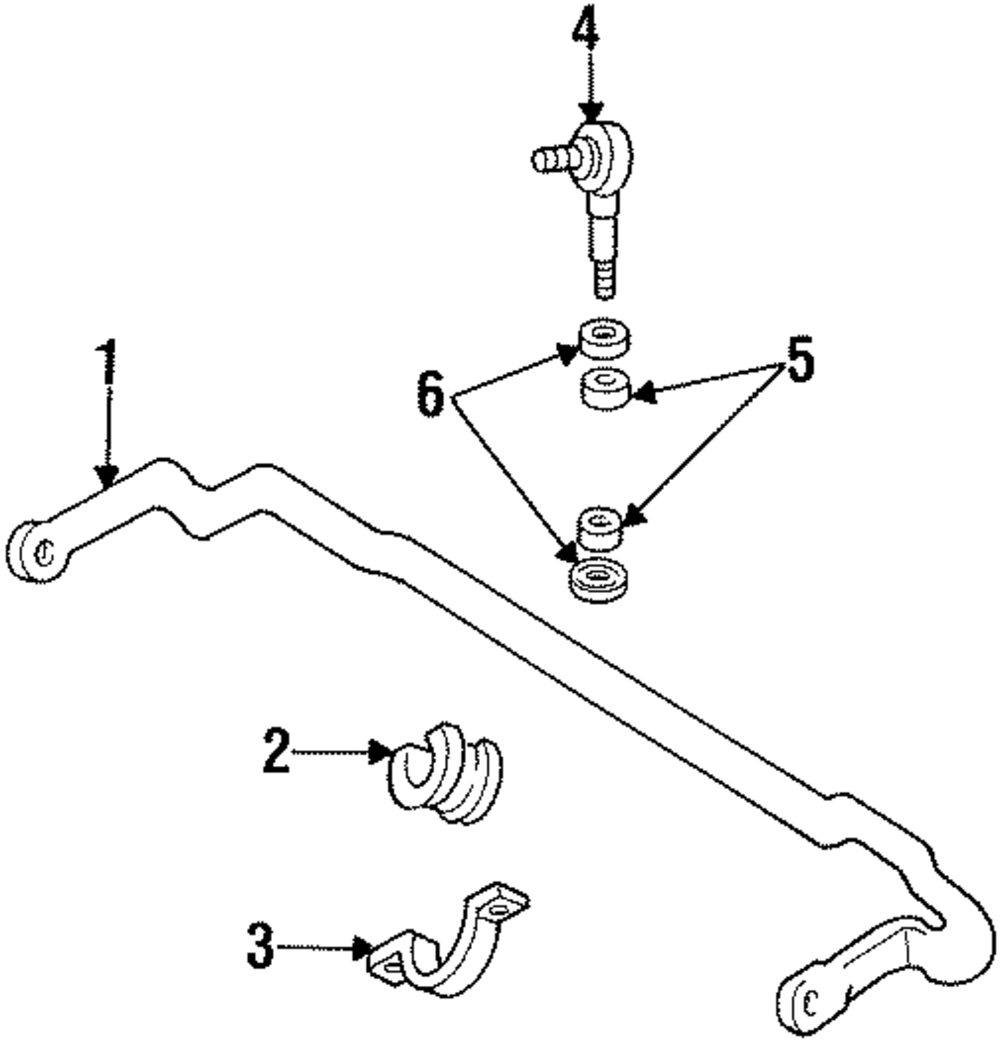 4
1
6
5
2
3