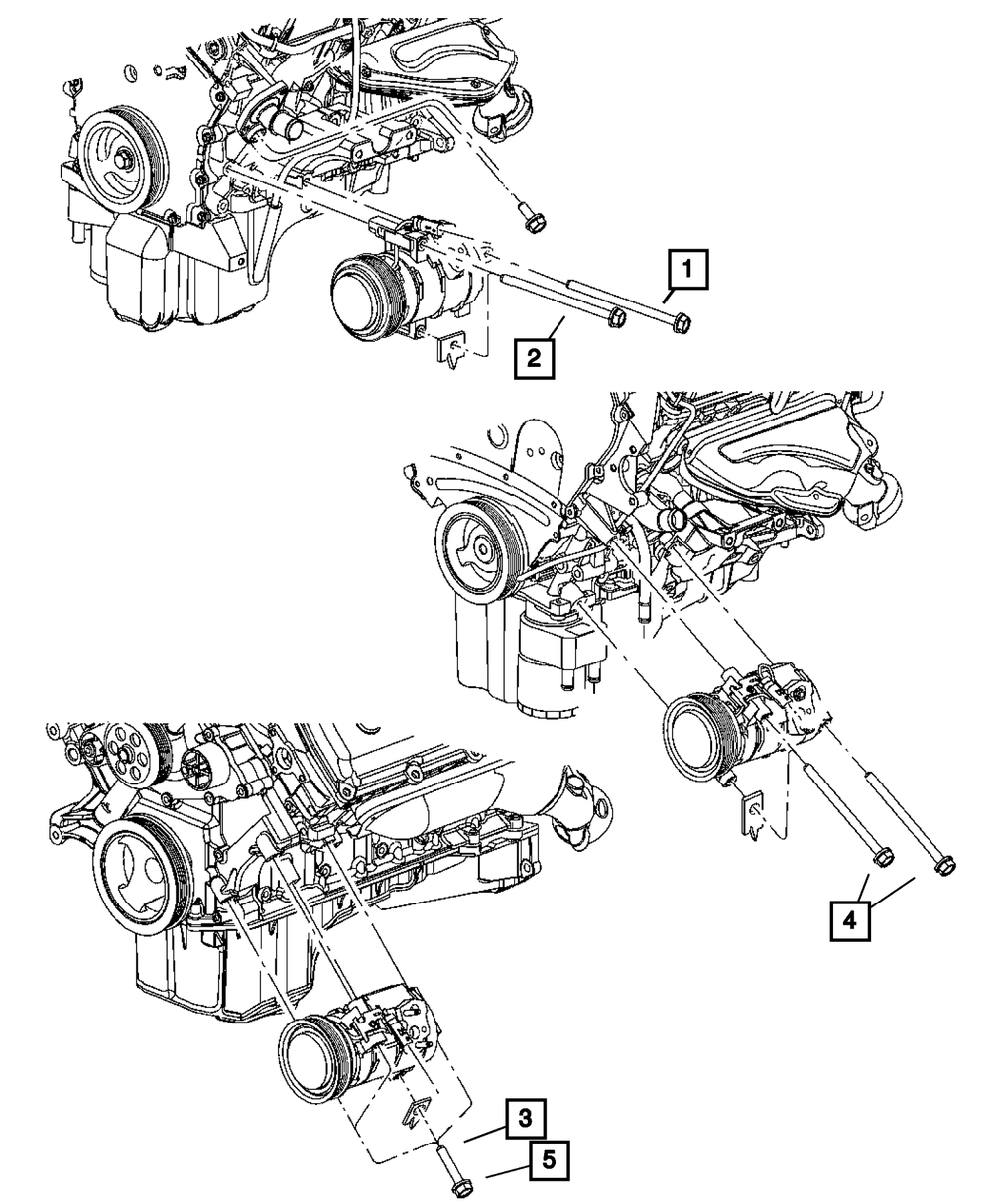 1
2
4
3
5