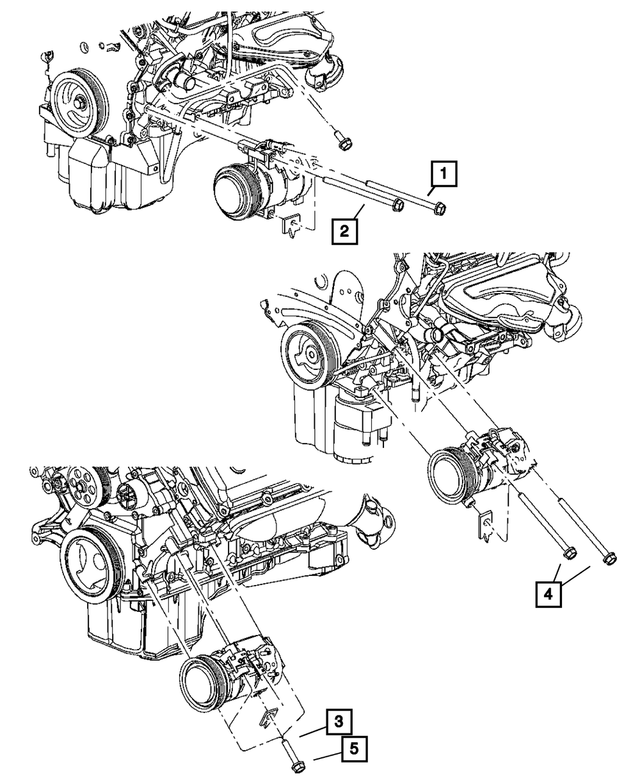 1
2
4
3
5