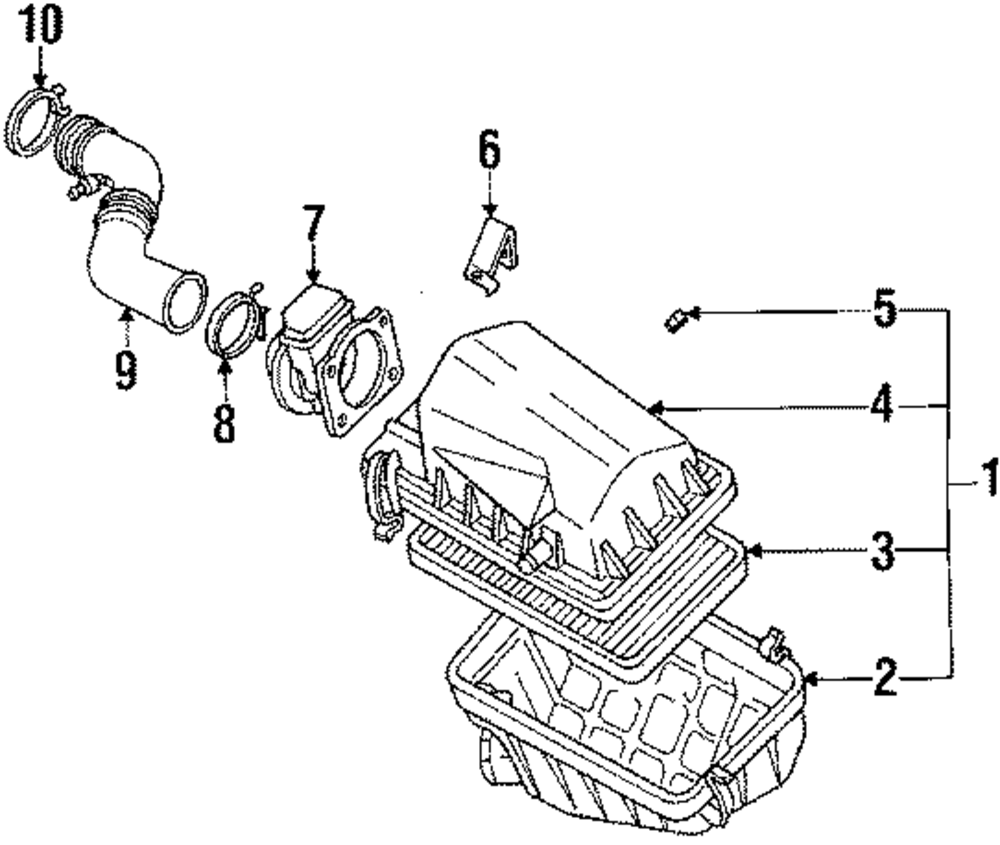 10
6
7
5
9
8
4
1
3
2