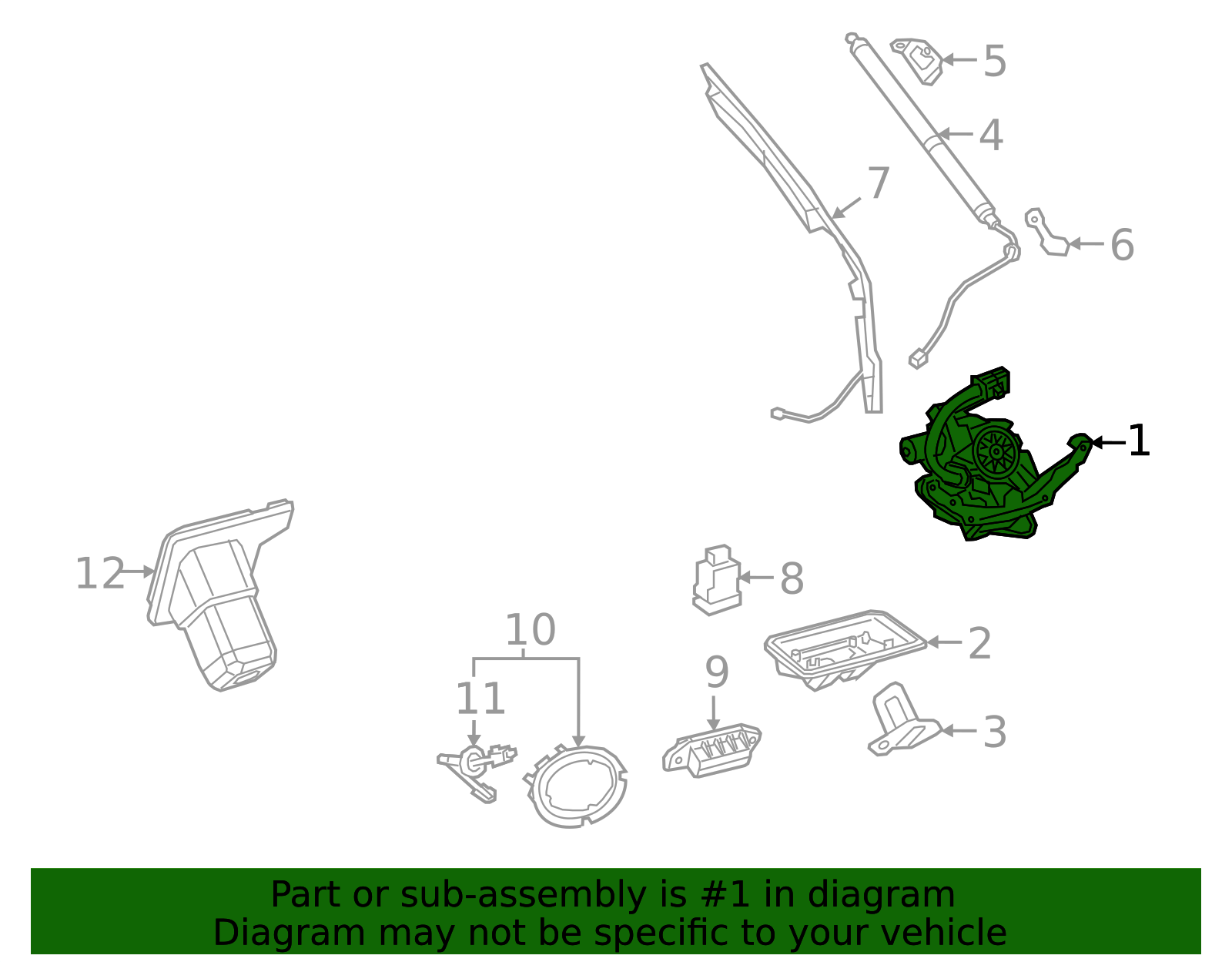 5
4
7
6
1
12
8
10
2
9
11
3

Part or sub-assembly is #1 in diagram
Diagram may not be specific to your vehicle