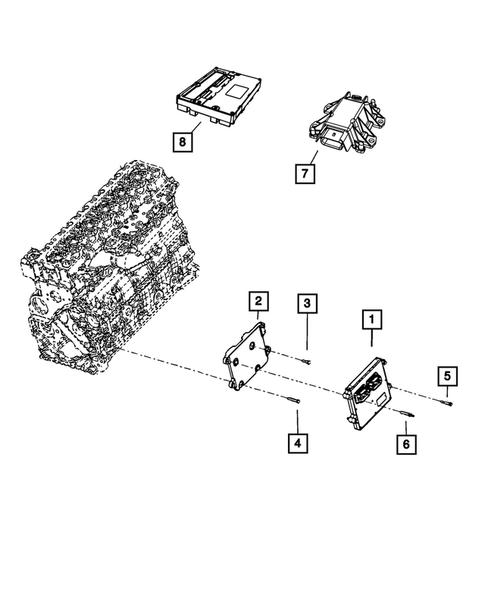 8
7
2
3
1
5
4
6