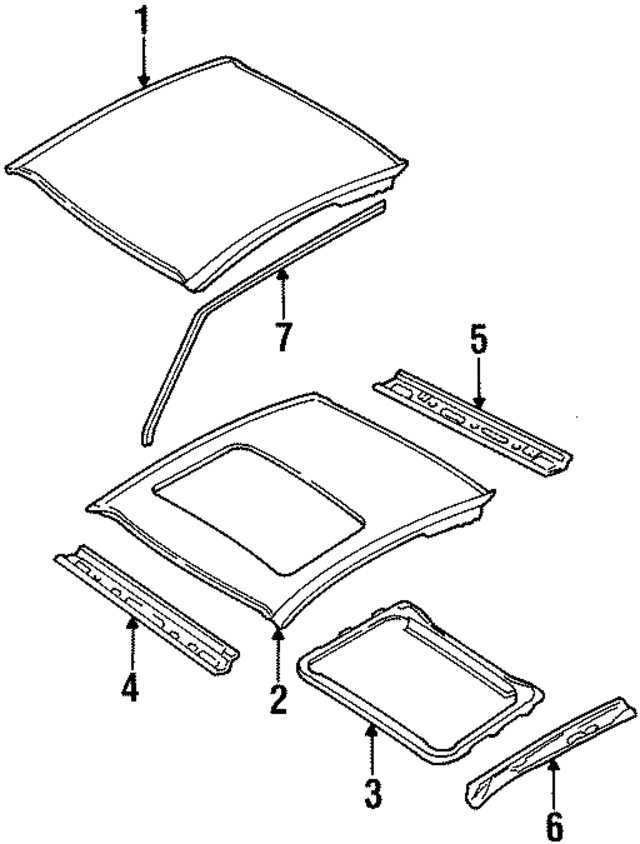 1
7
5
4
2
3
6